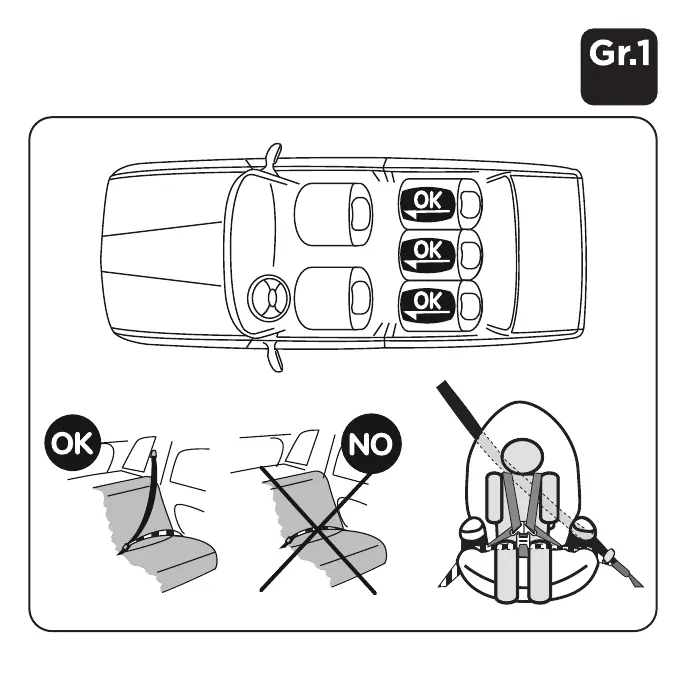 Gr.1

OK
OK
OK

OK

NO