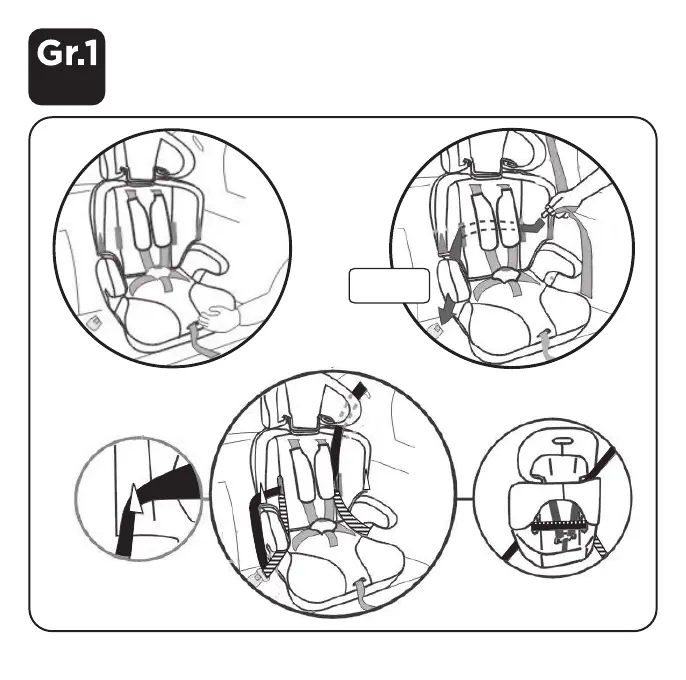 Gr.1