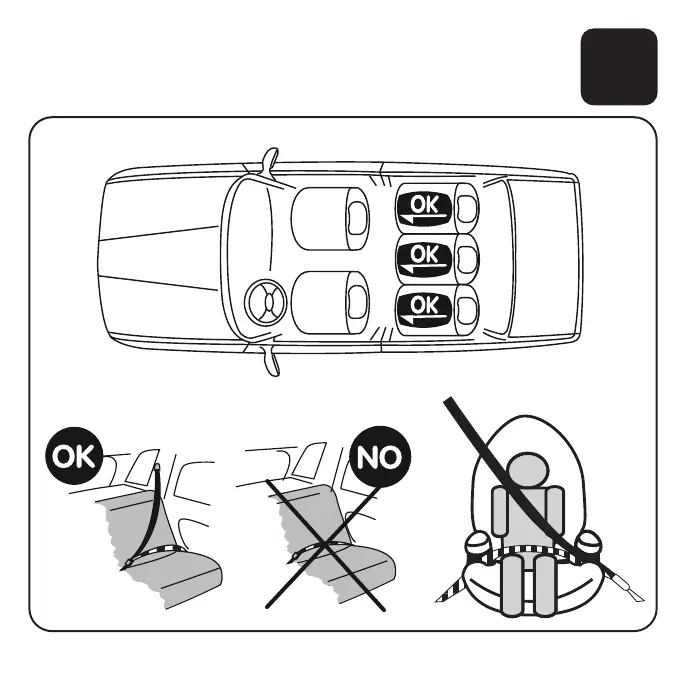 OK
OK
OK
OK
NO