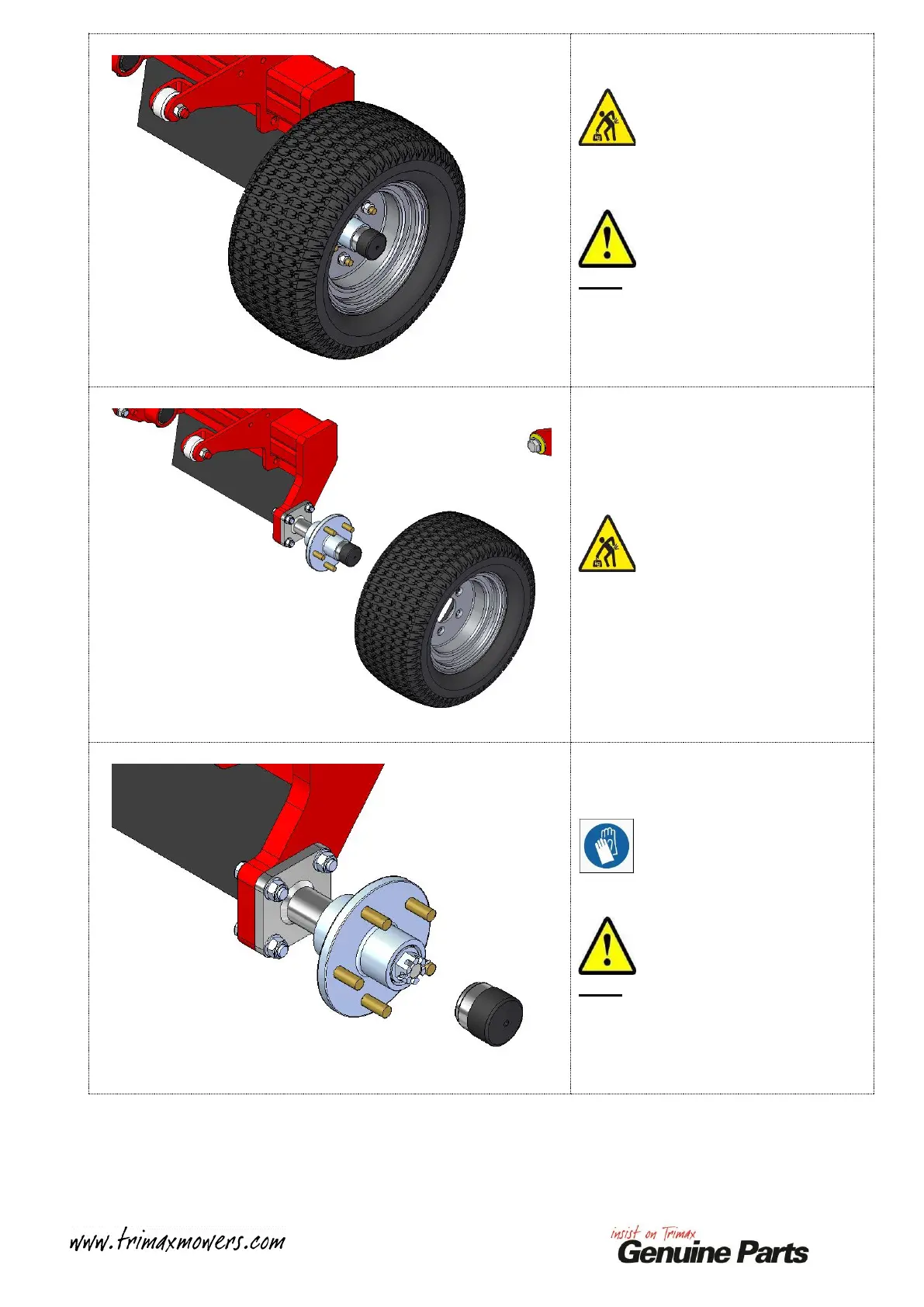 www.trimaxmowers.com

insist on Trimax
Genuine Parts