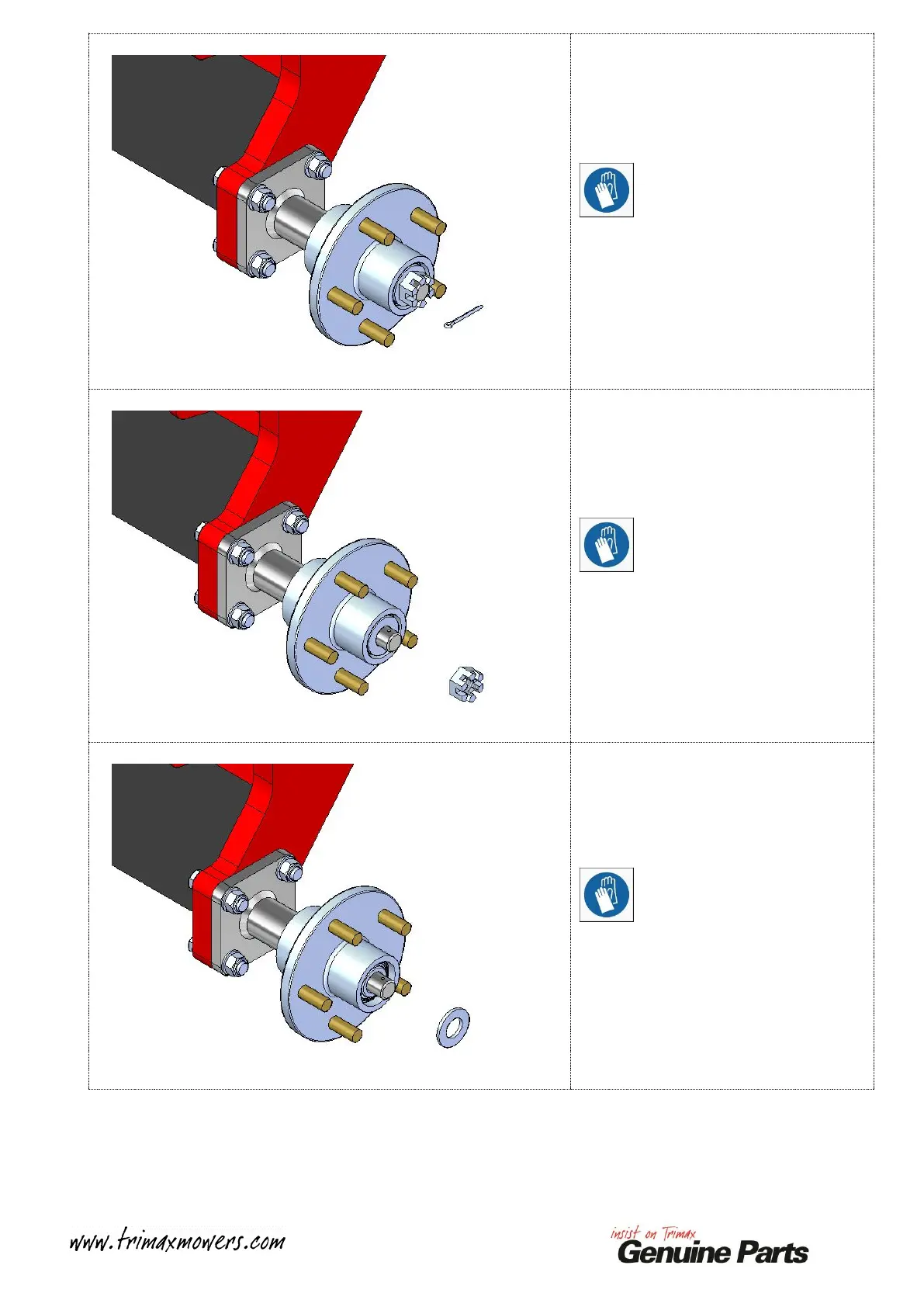 www.trimaxmowers.com

insist on Trimax
Genuine Parts