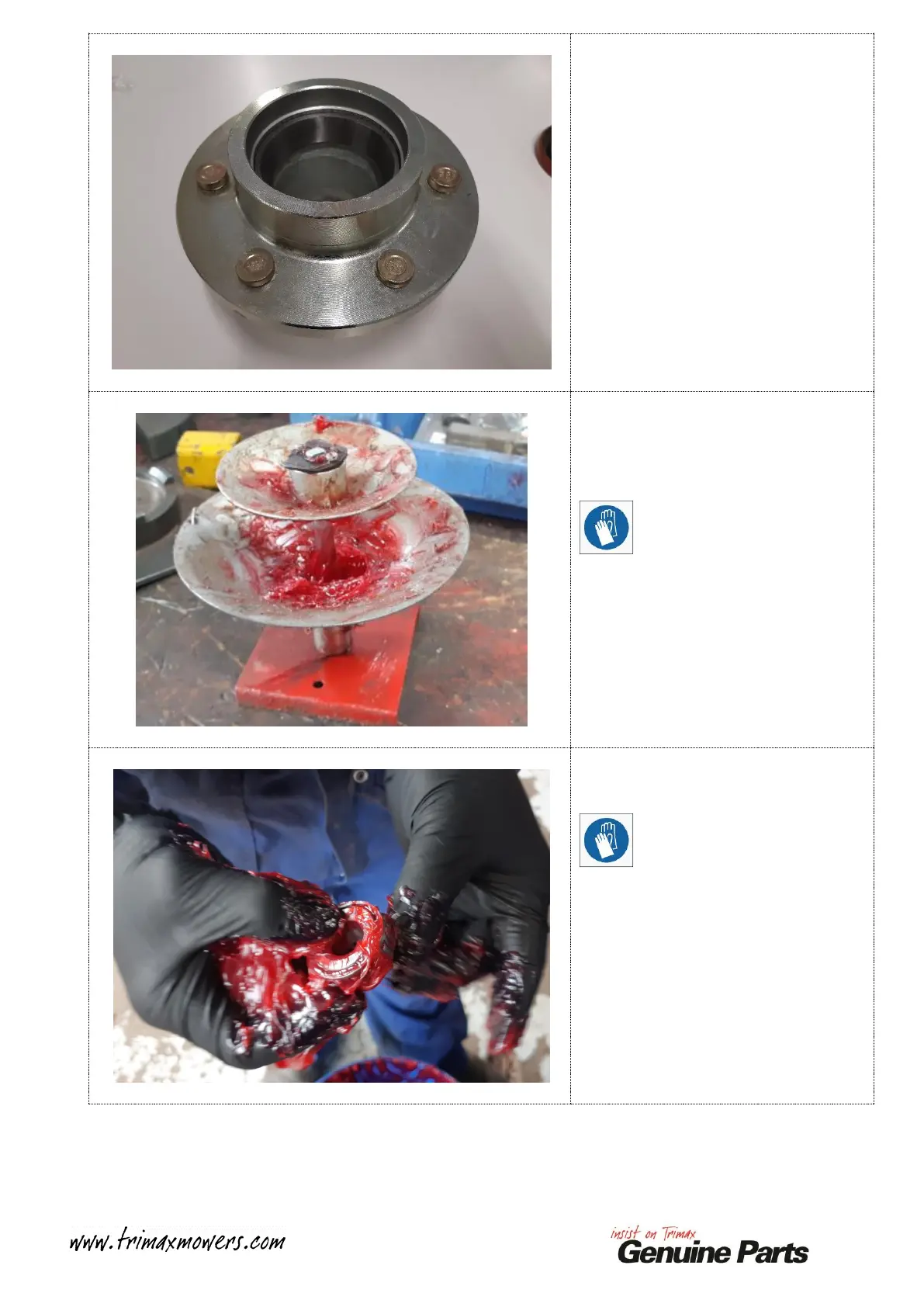 www.trimaxmowers.com

insist on Trimax
Genuine Parts