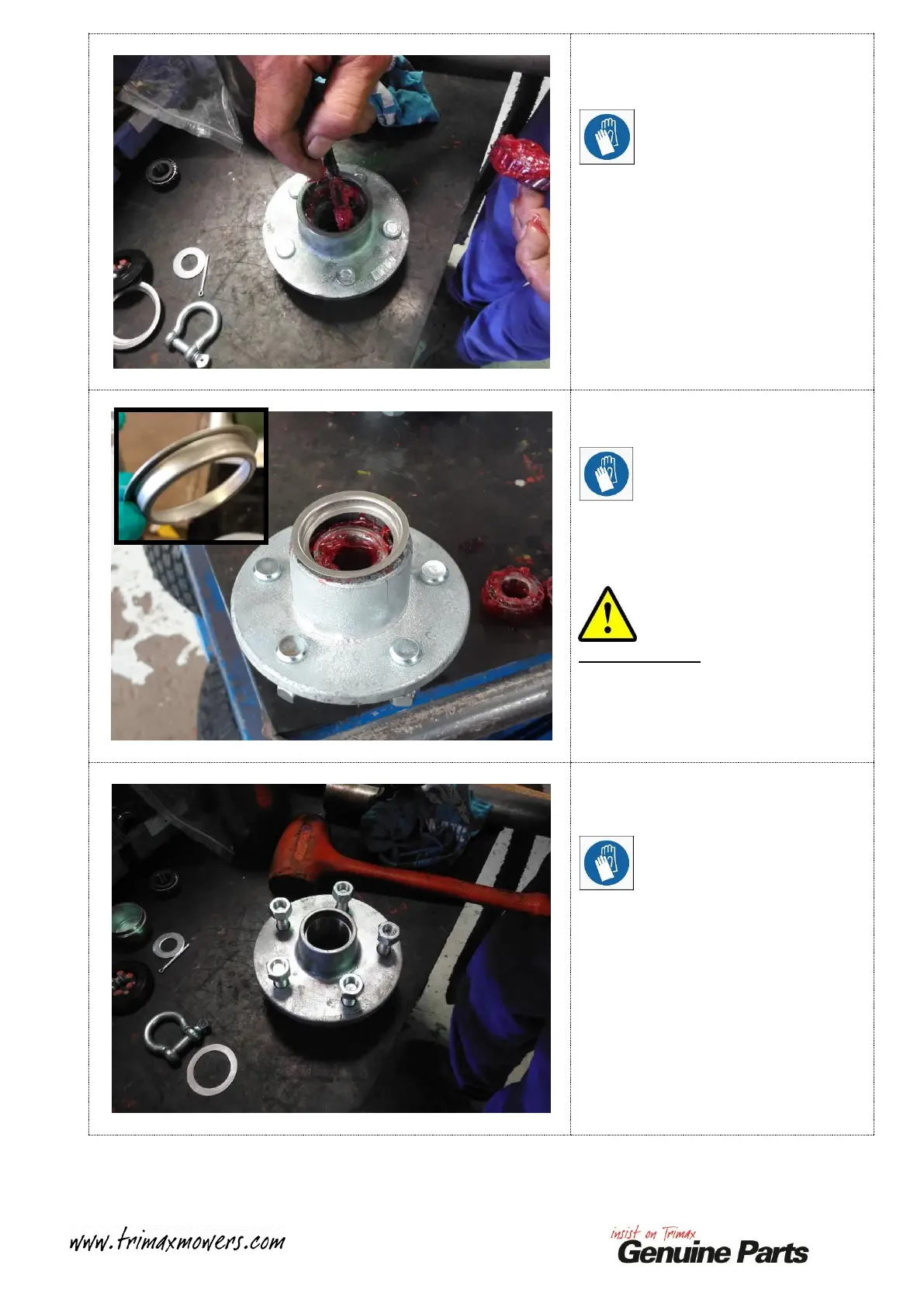 www.trimaxmowers.com

insist on Trimax
Genuine Parts