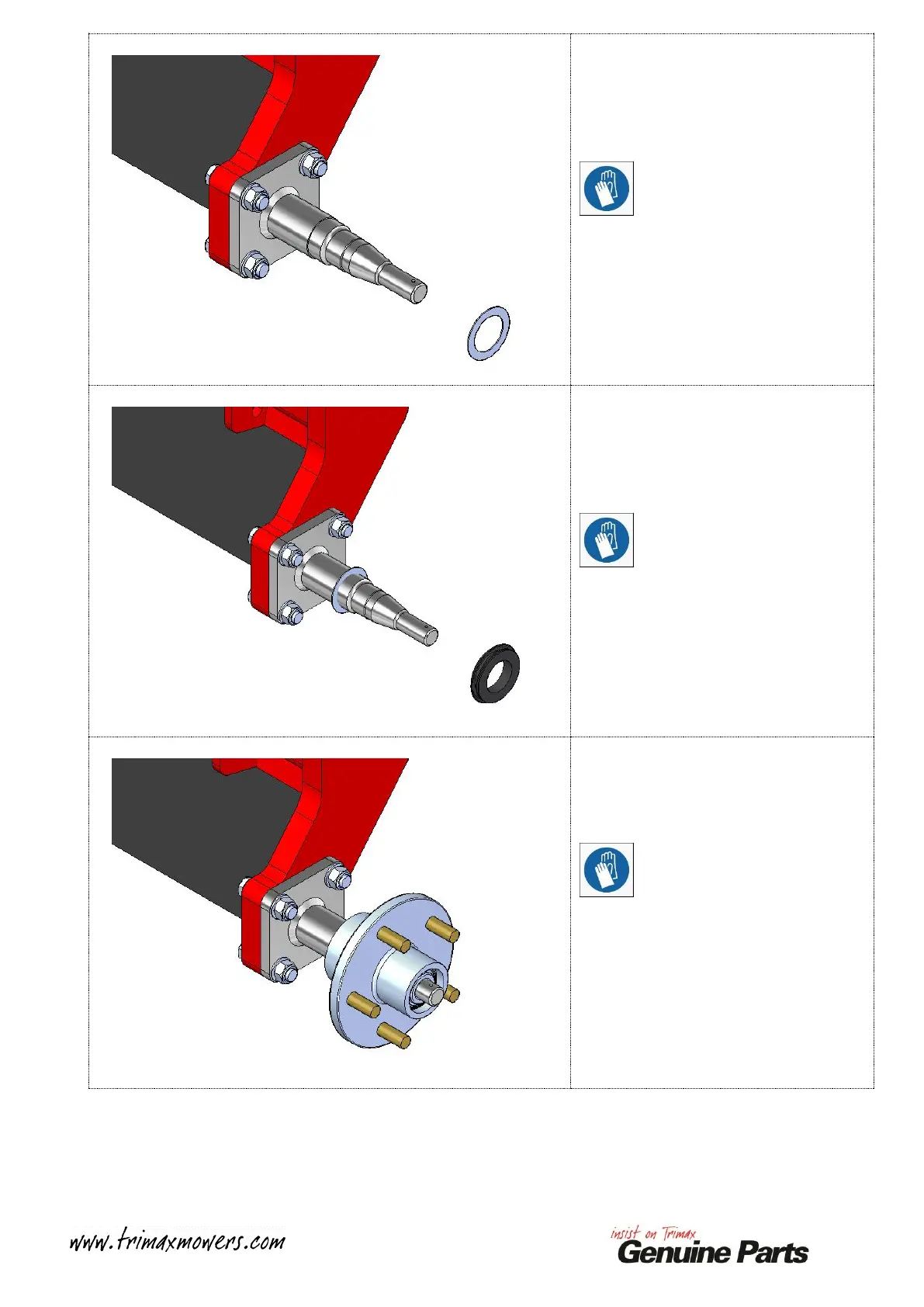 www.trimaxmowers.com

insist on Trimax
Genuine Parts