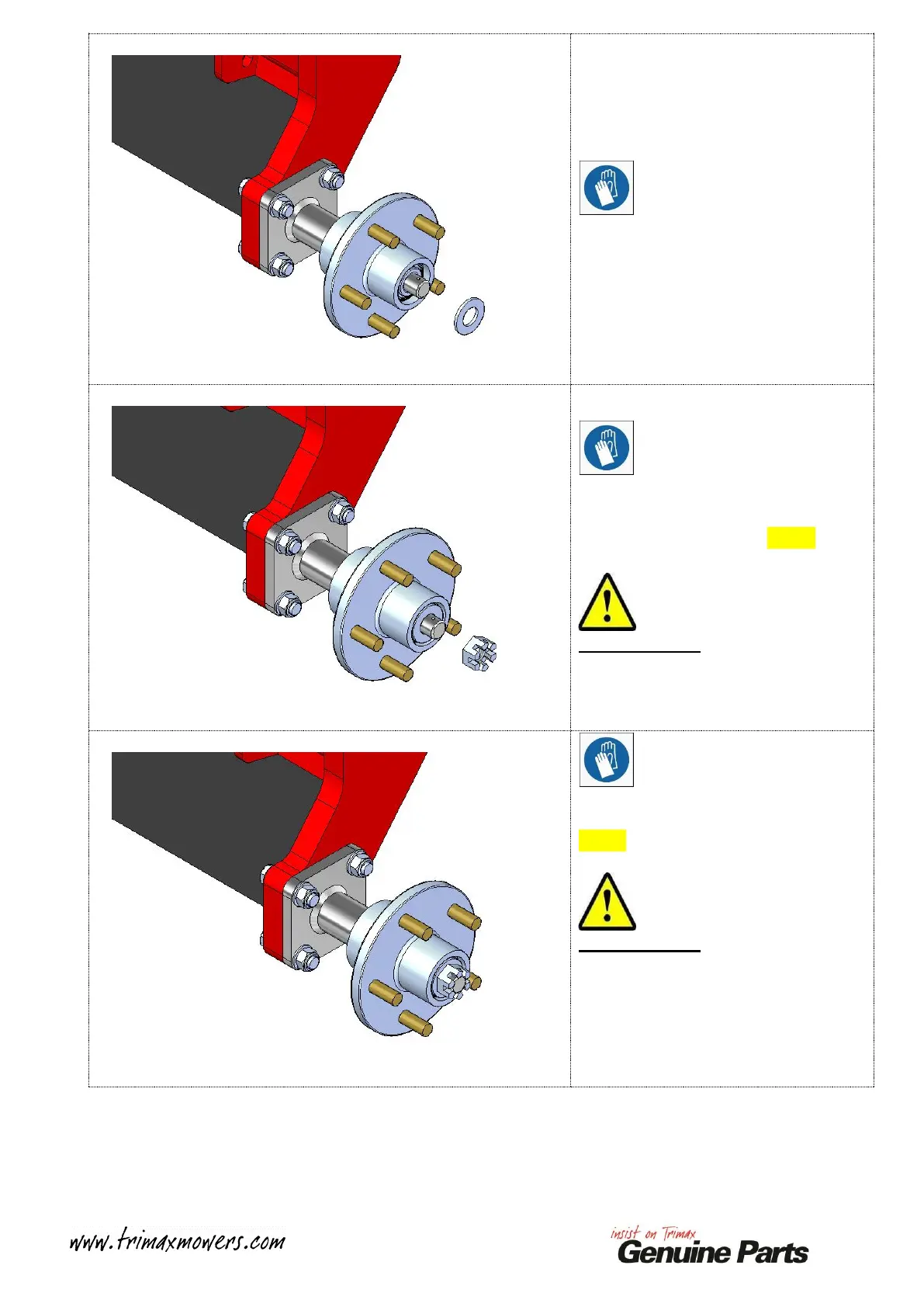 www.trimaxmowers.com

insist on Trimax
Genuine Parts