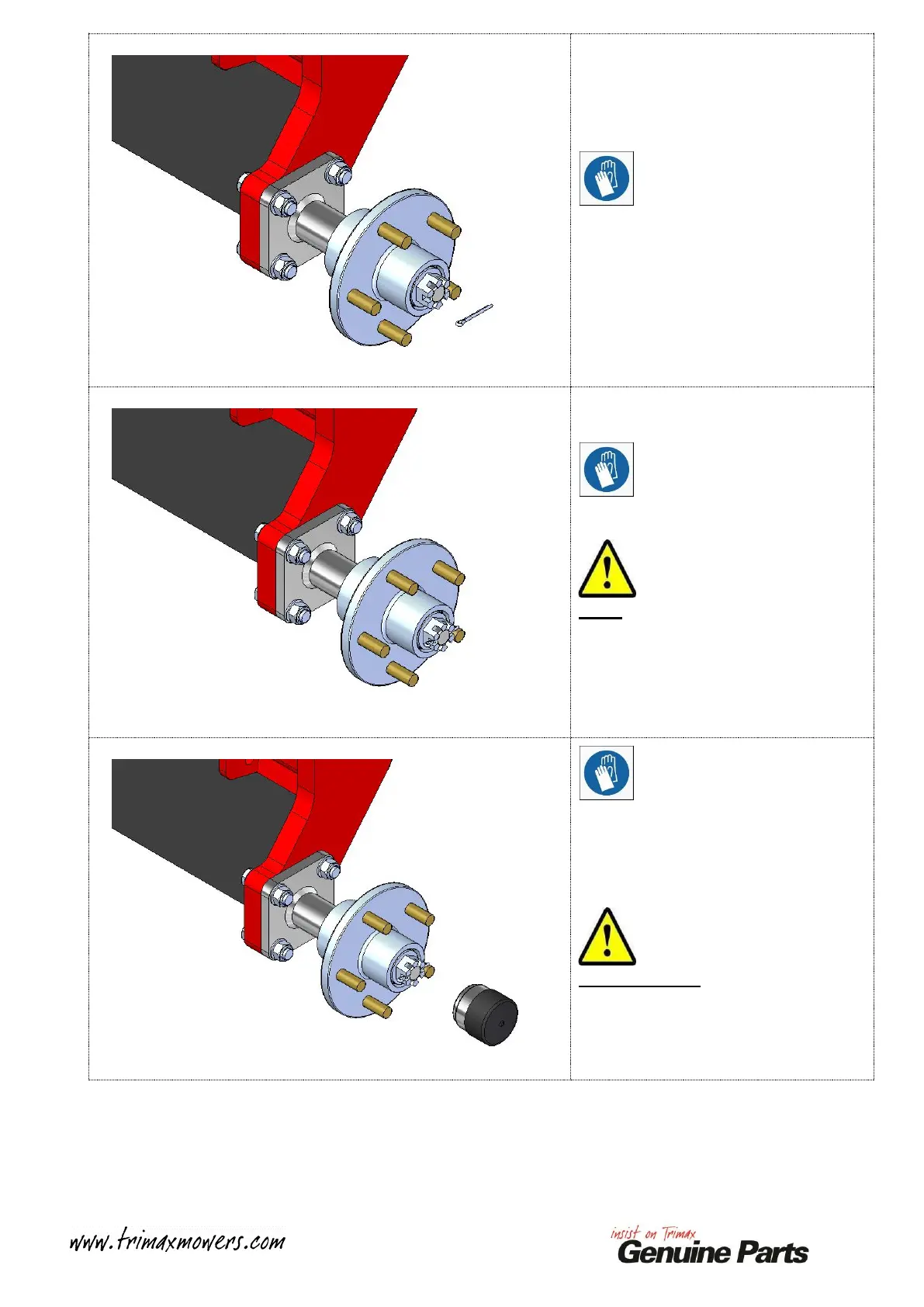 www.trimaxmowers.com

insist on Trimax
Genuine Parts