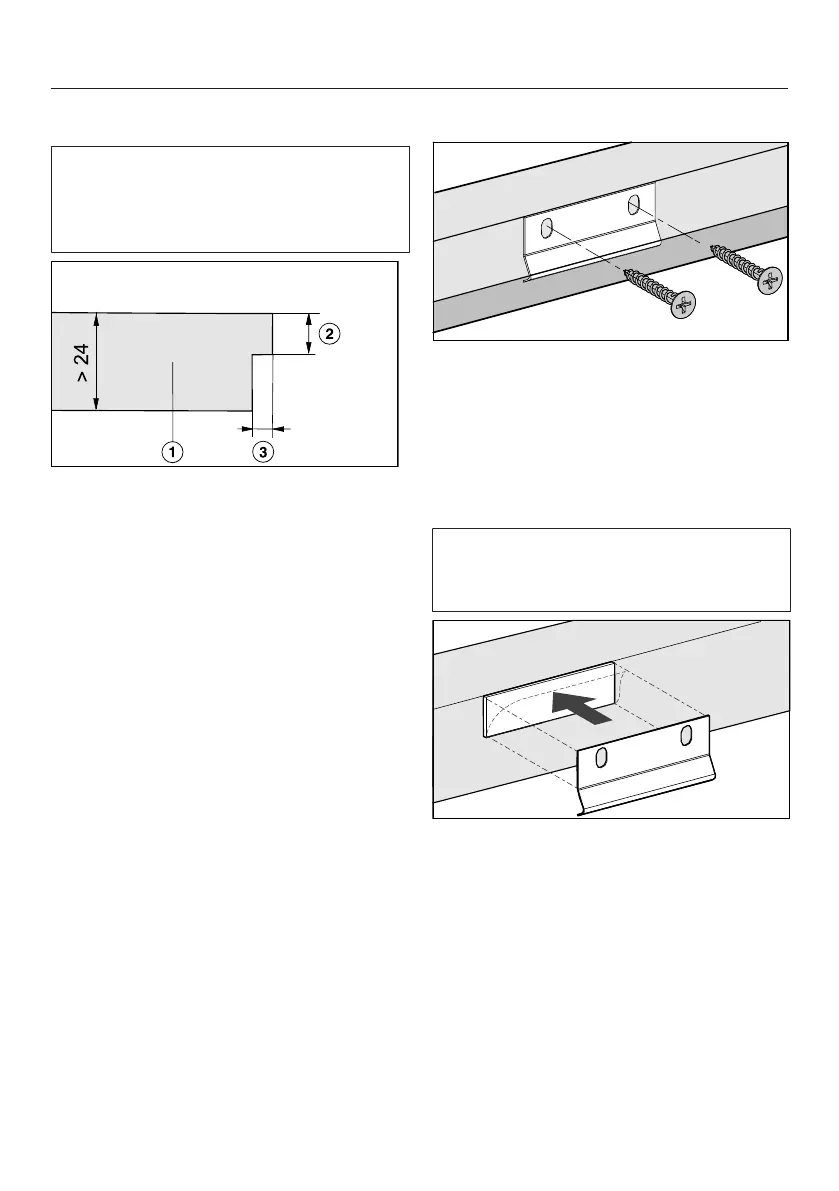 > 24
2
1
3