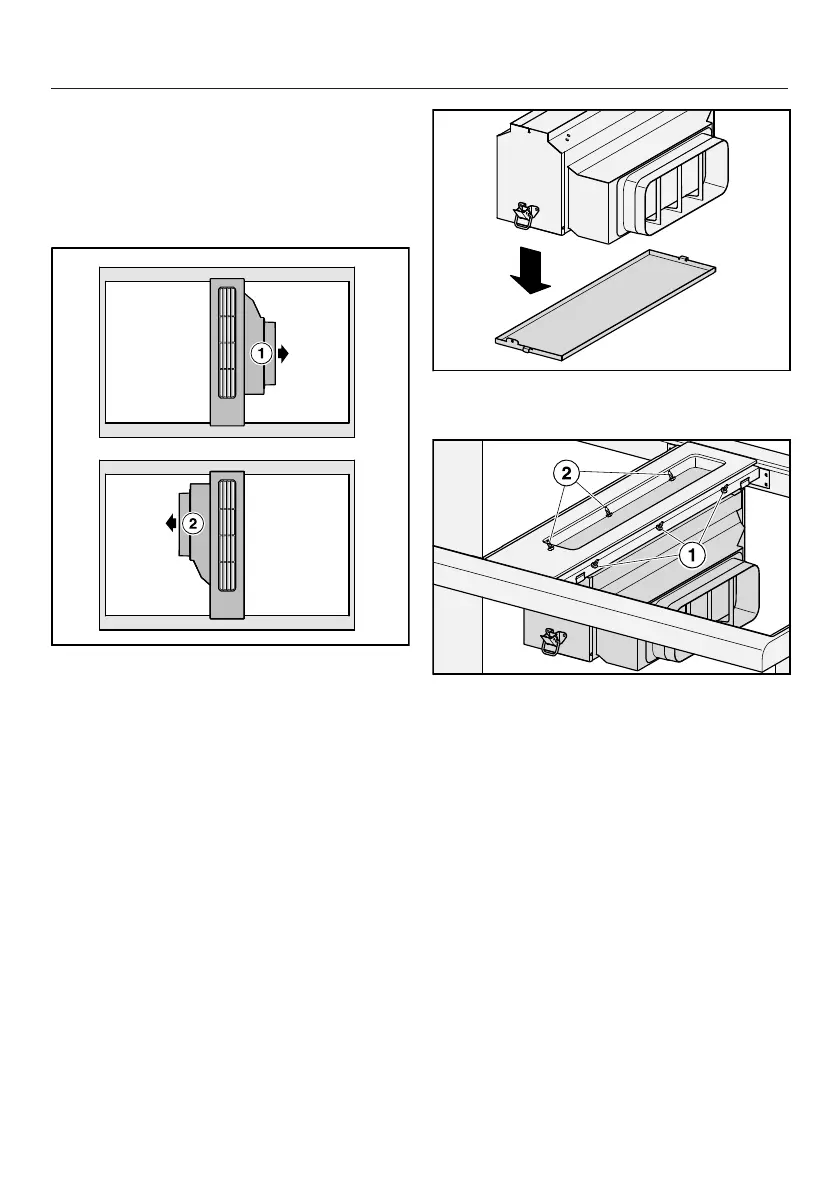 1
2
2
1