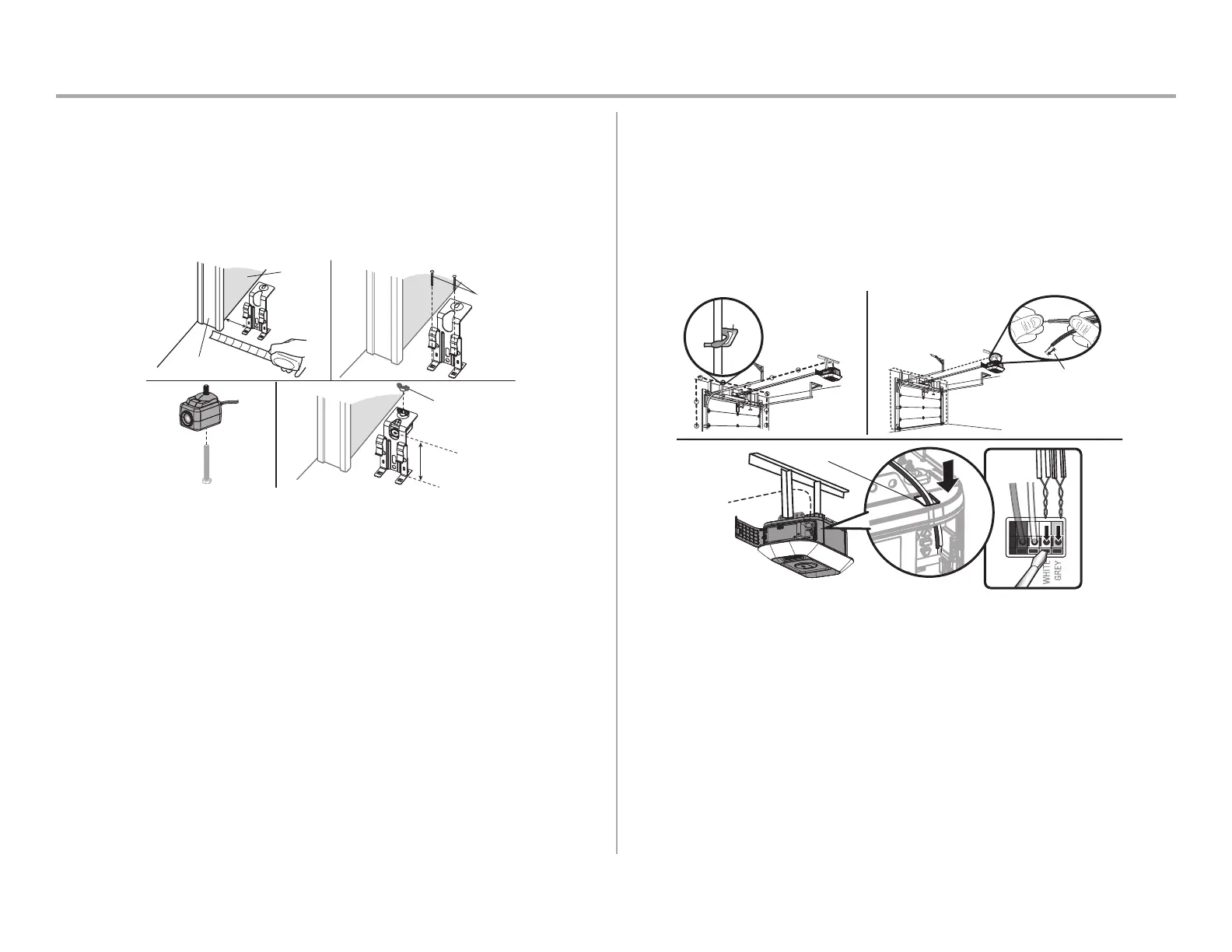 WHITE
GREY