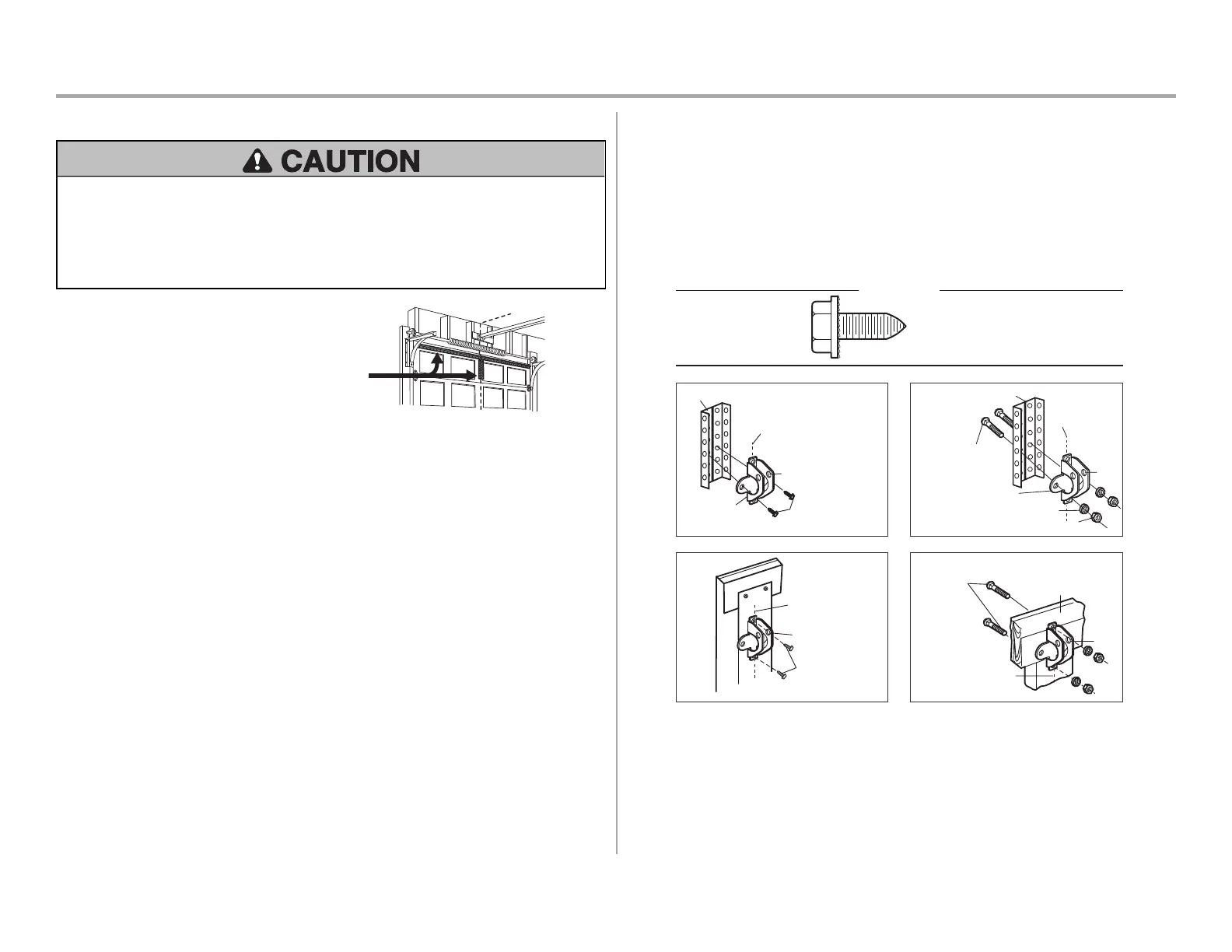 CAUTION