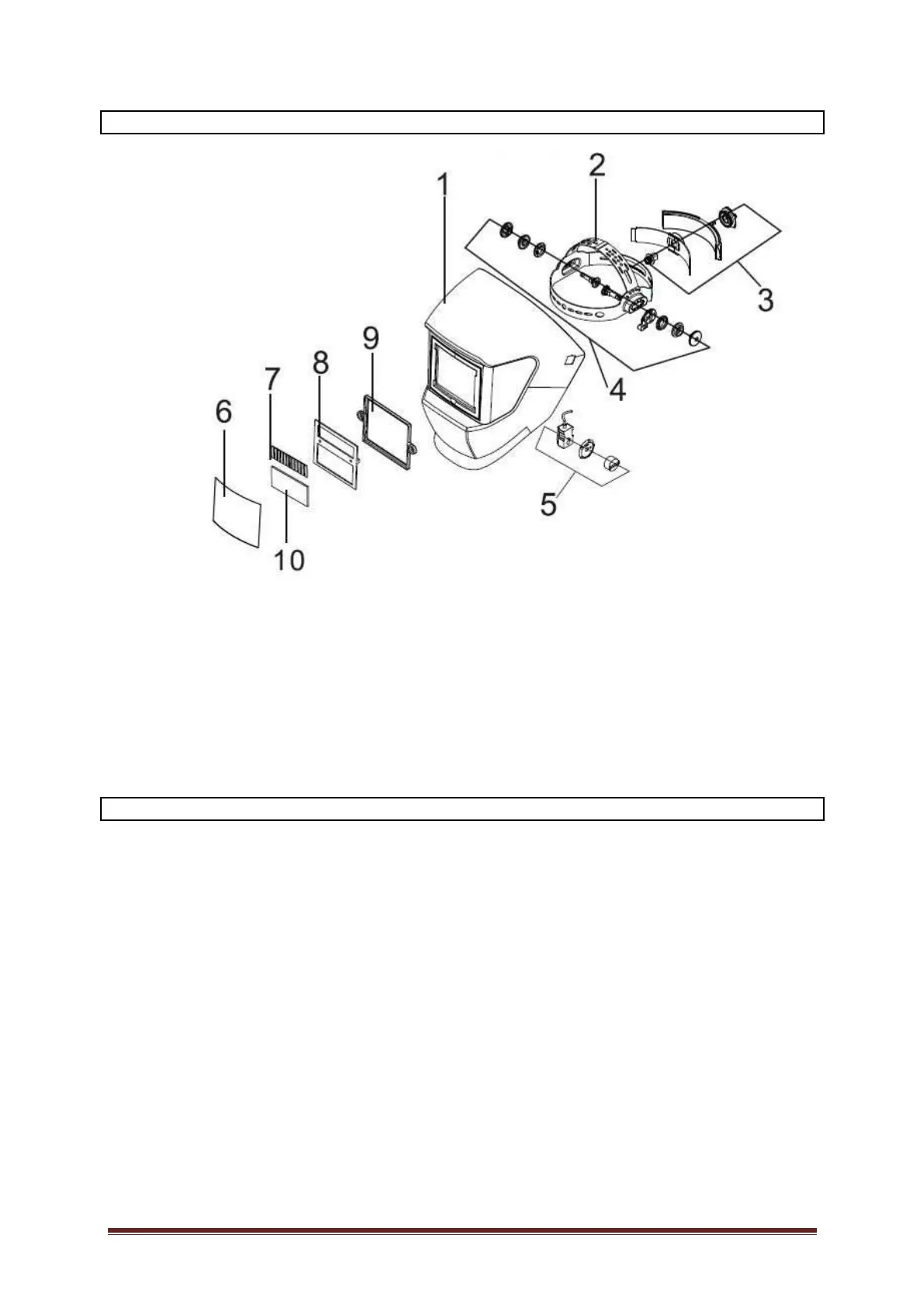 1

2

3

4

5

6

7

8

9

10