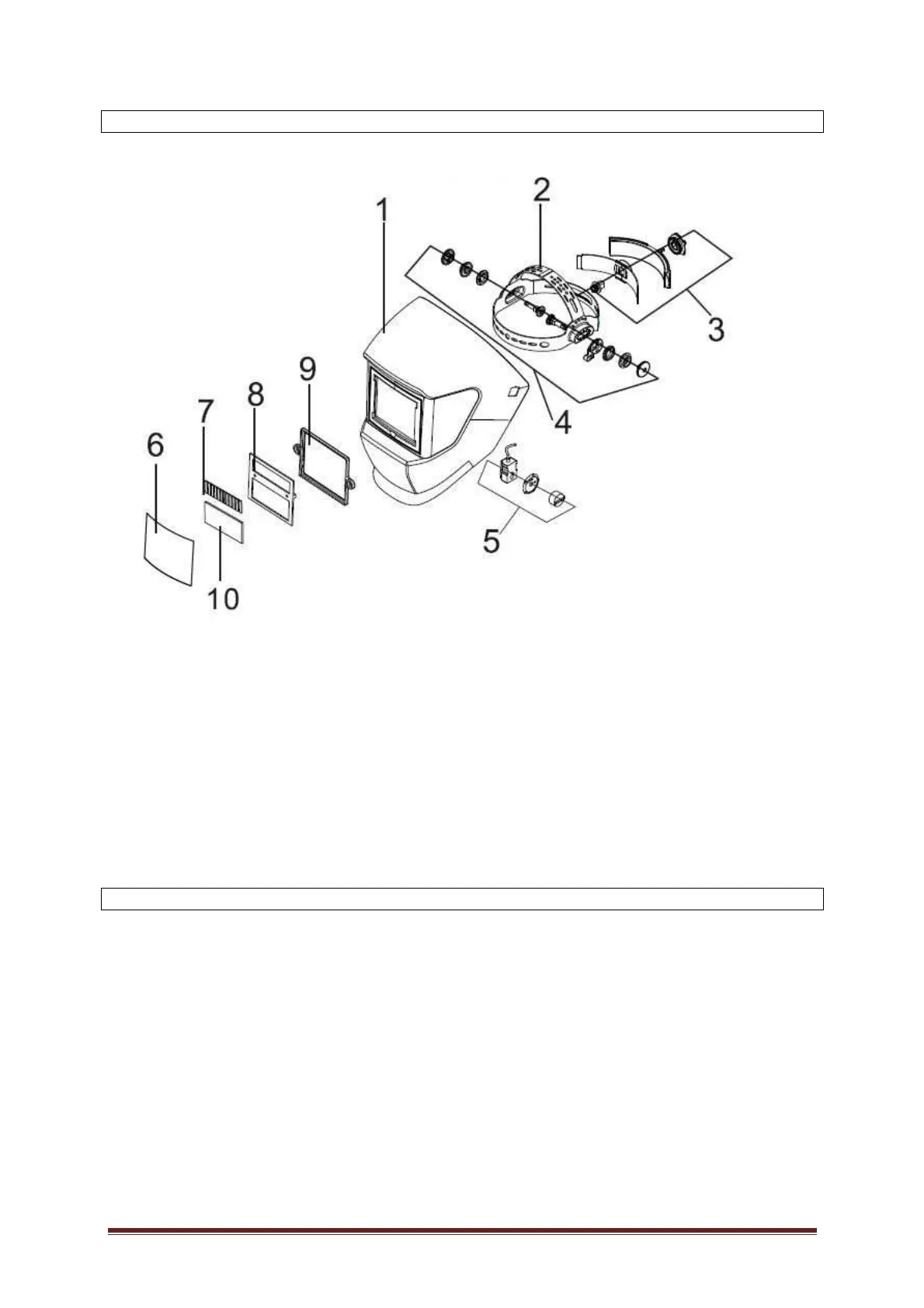 1
2
3
4
5
6
7
8
9
10