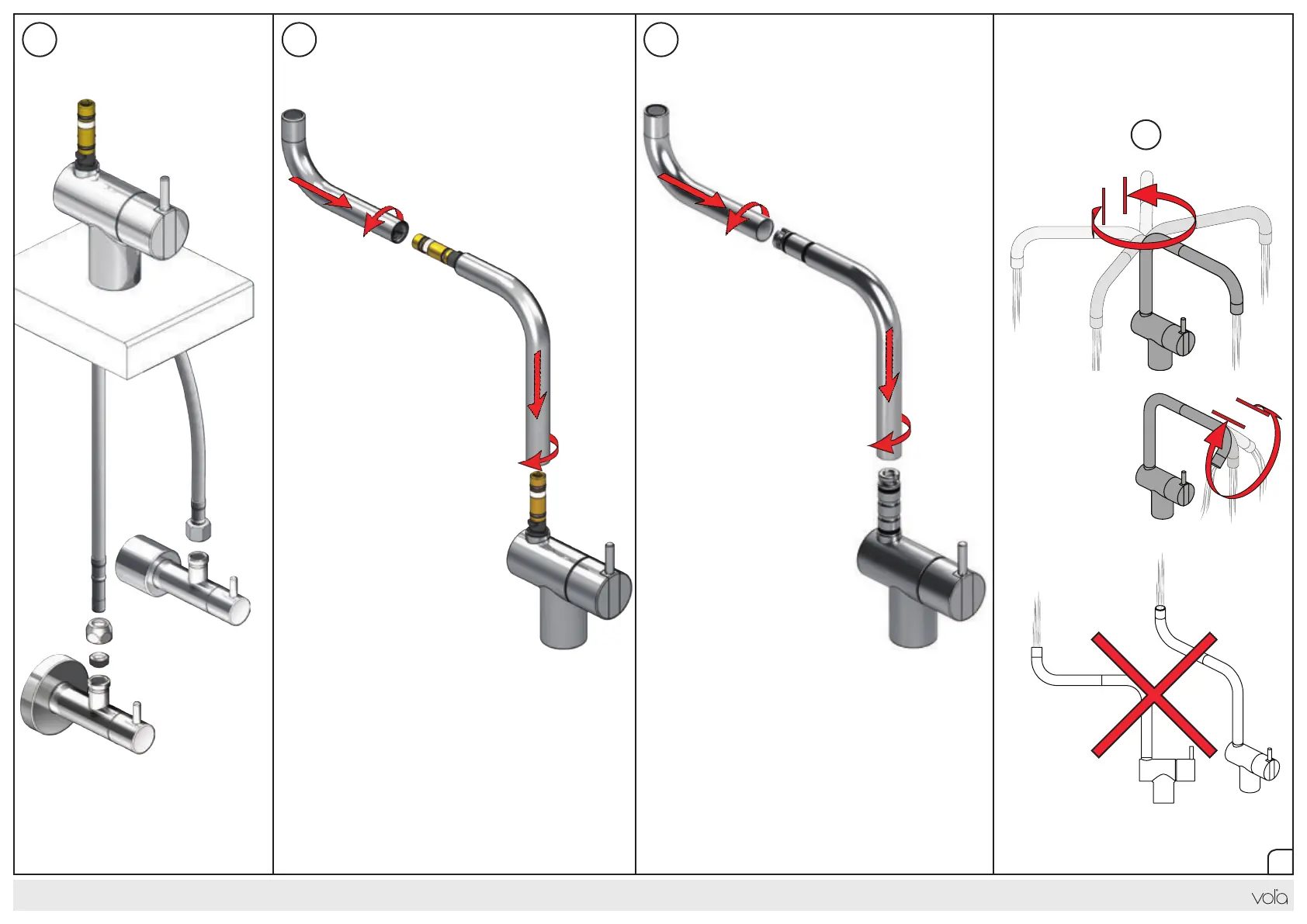 vola