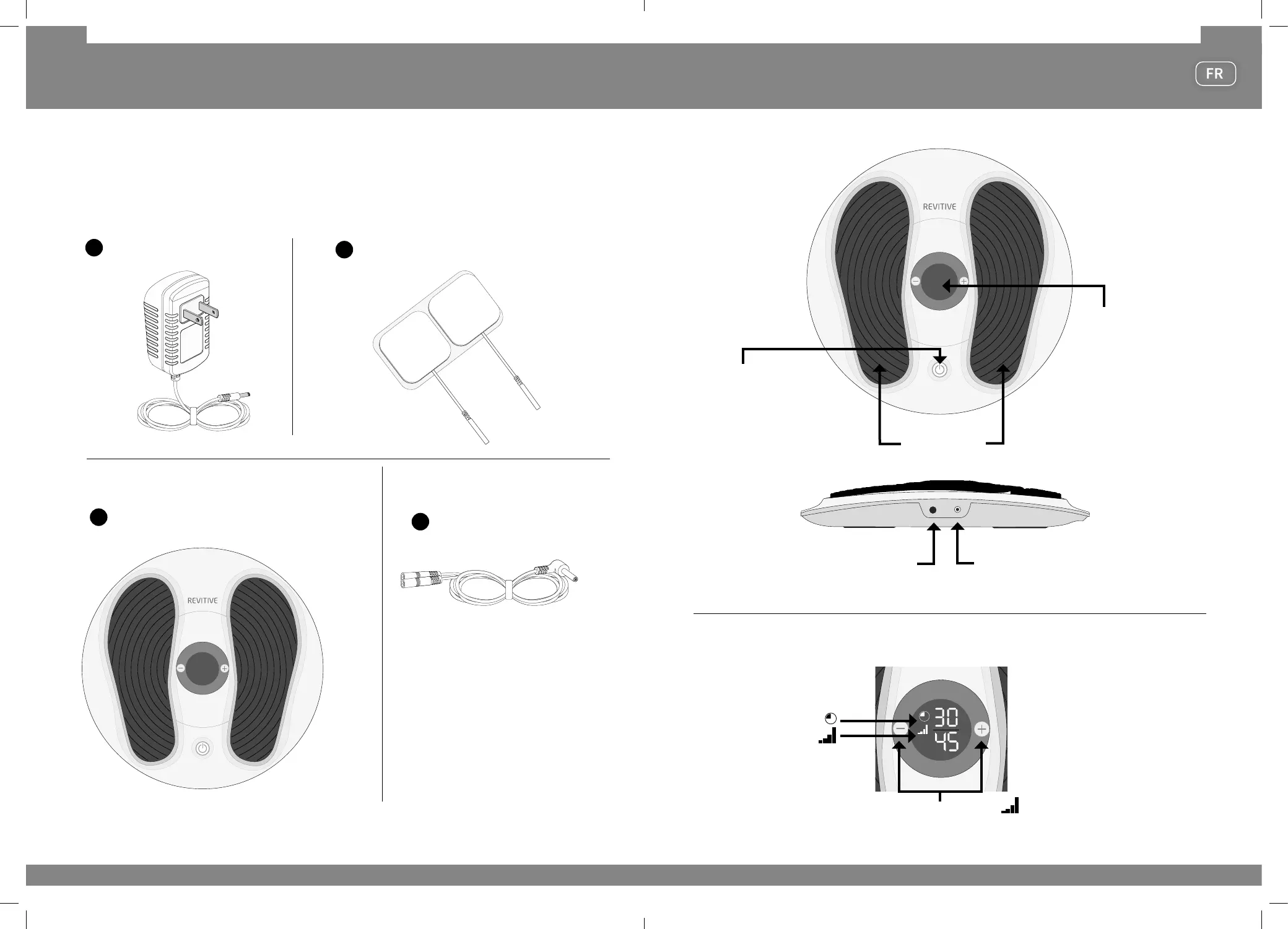 FR

REVITIVE

REVITIVE

30
45