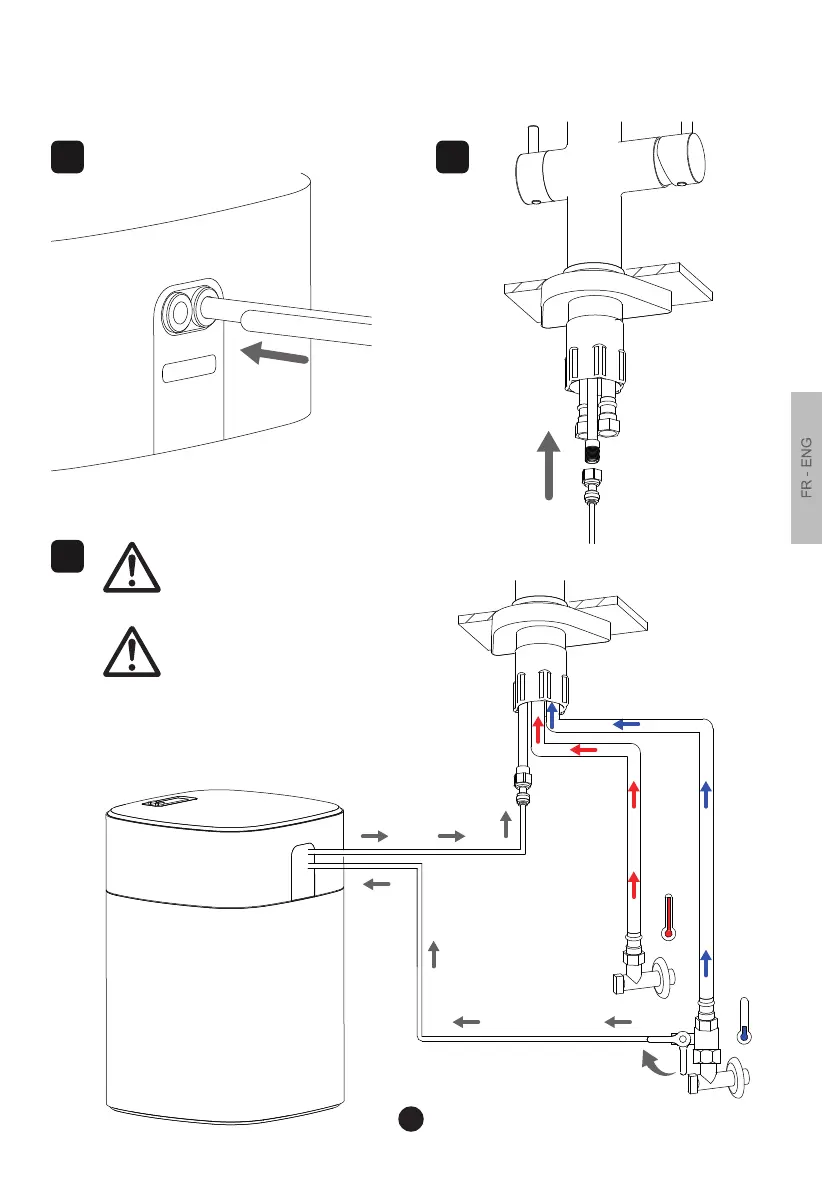 FR - ENG