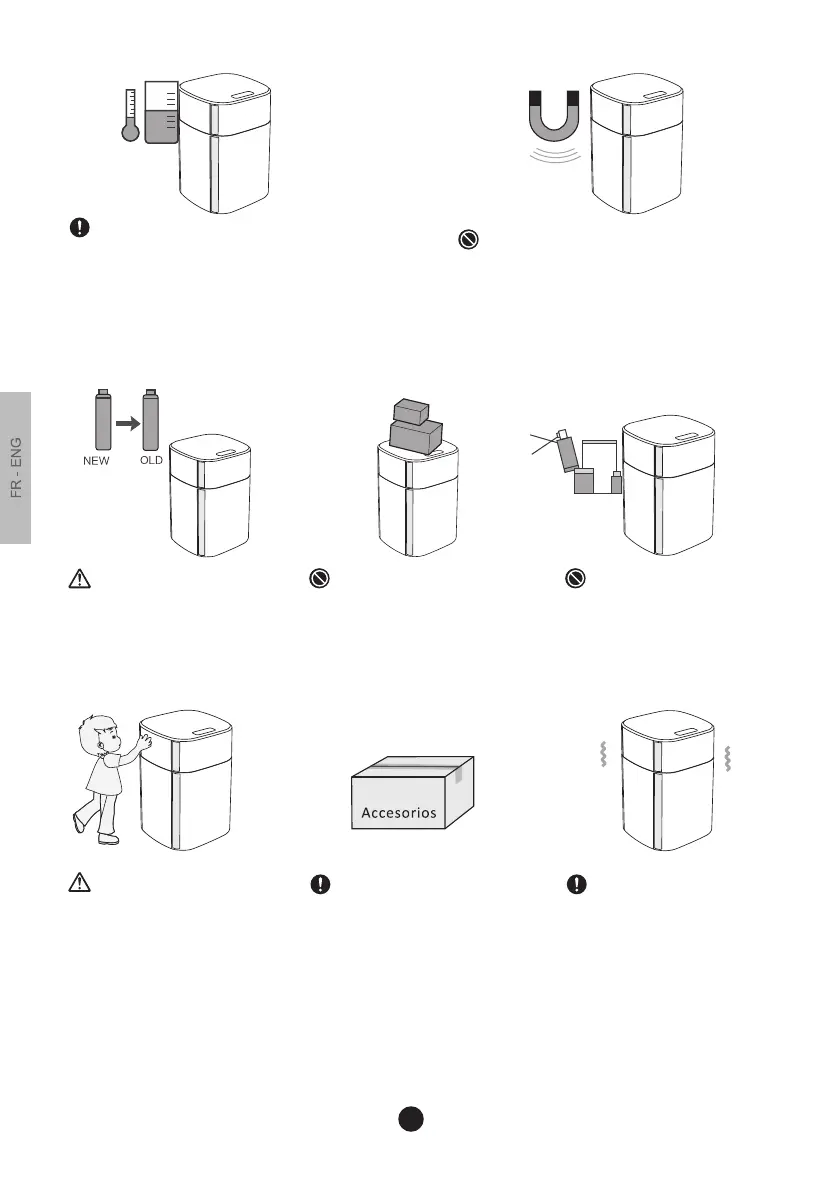 FR - ENG

NEW
OLD

Accesorios