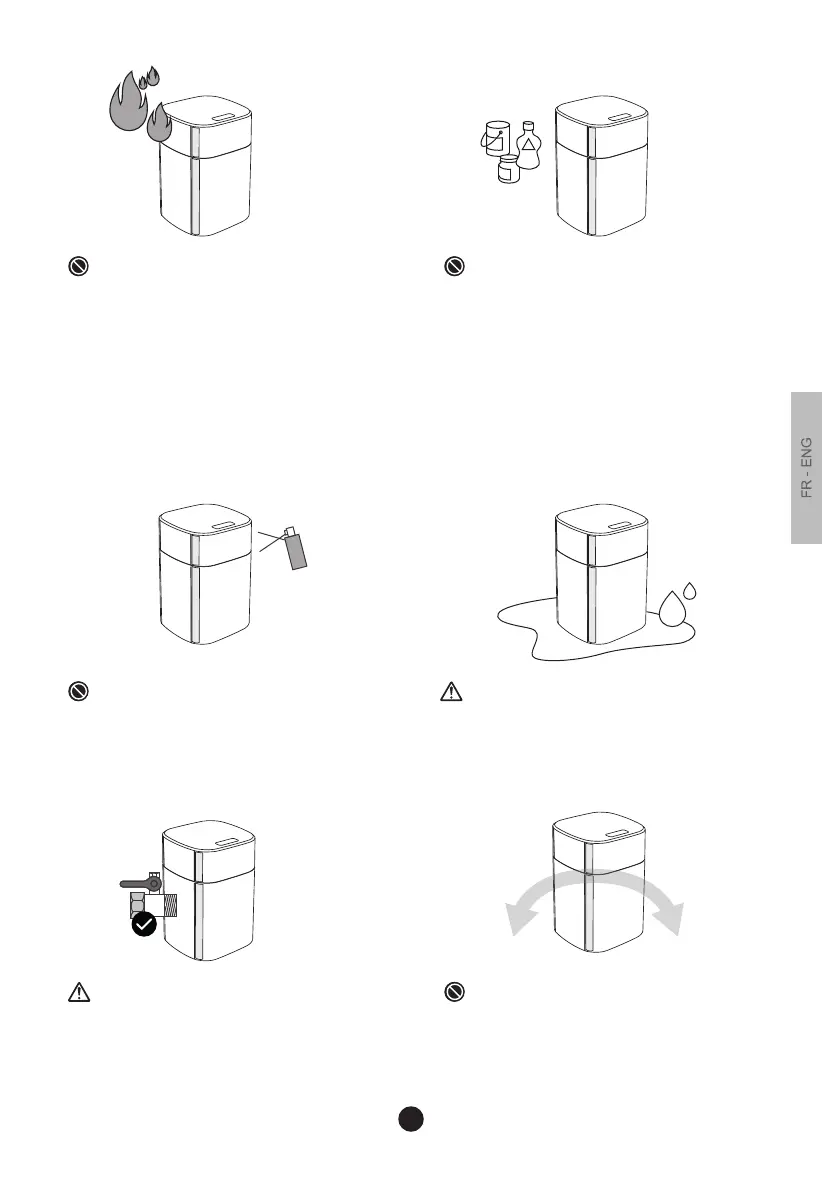 FR - ENG