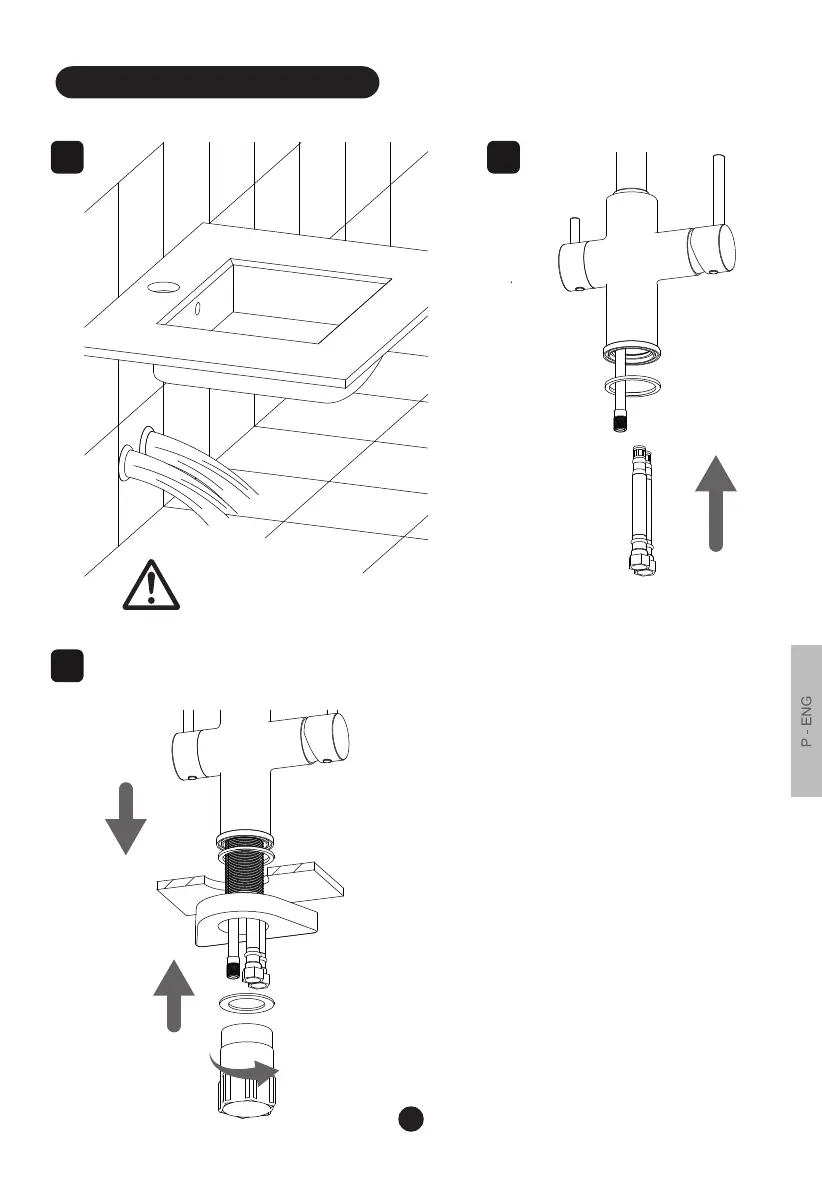 P - ENG