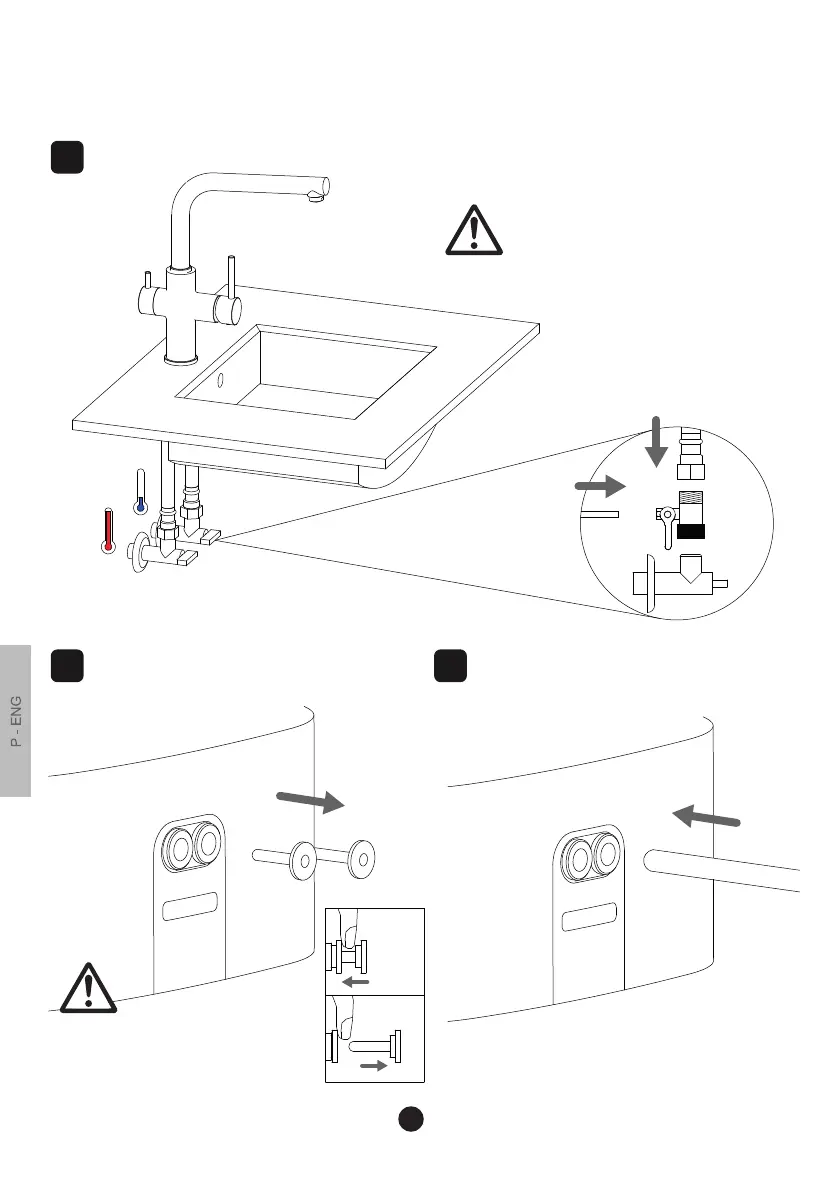 P - ENG