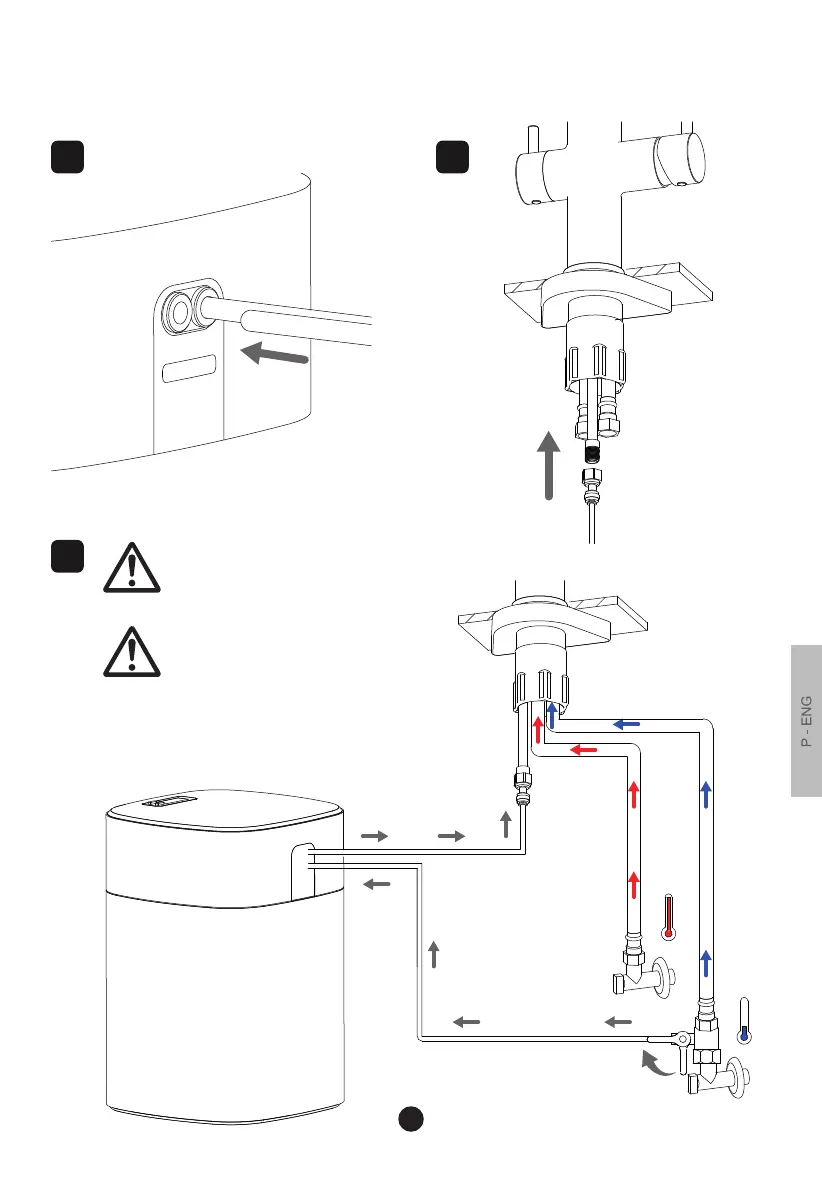 P - ENG