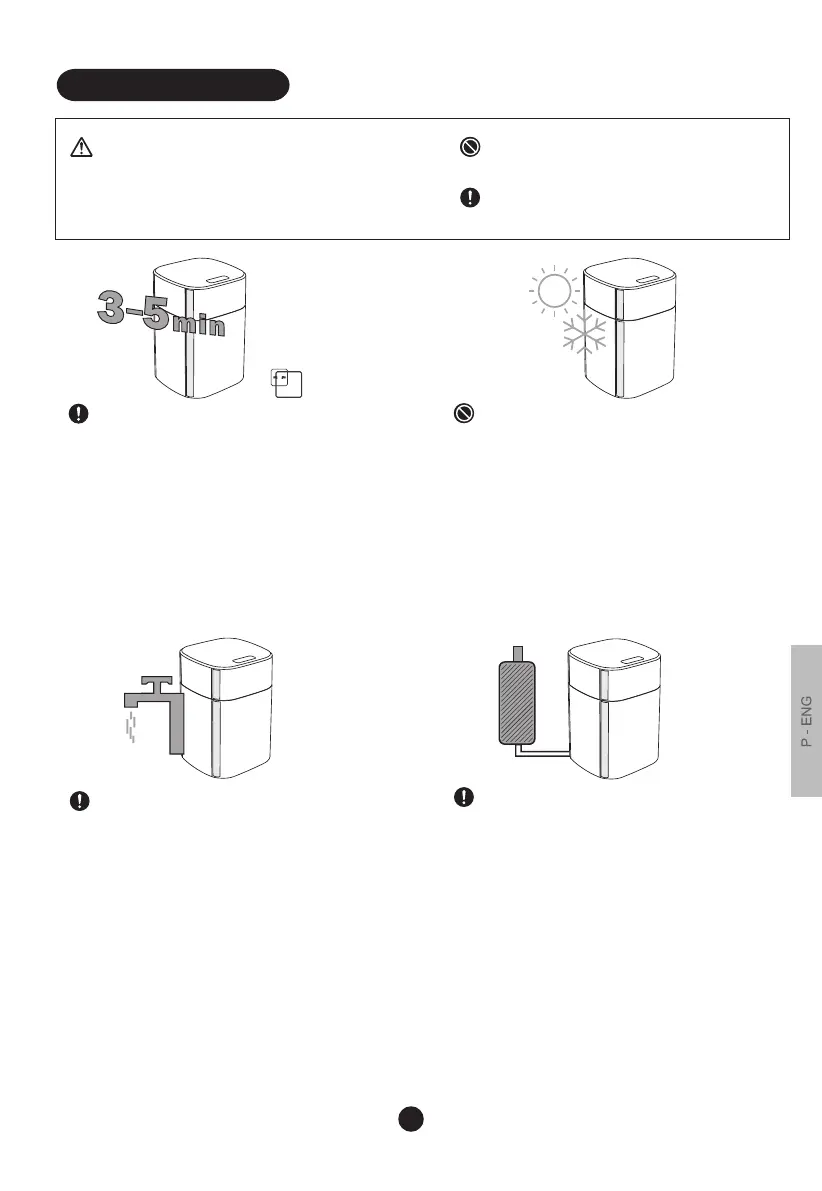 3-5min

P - ENG