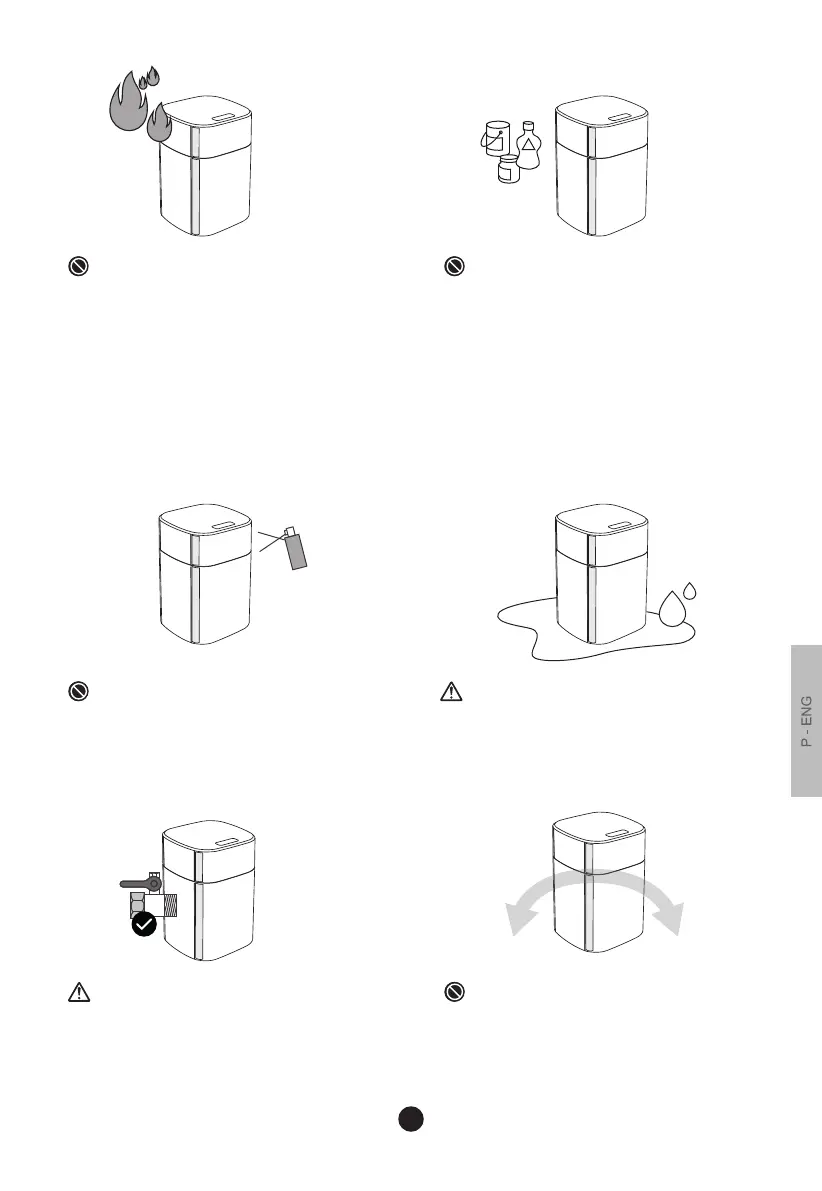 P - ENG