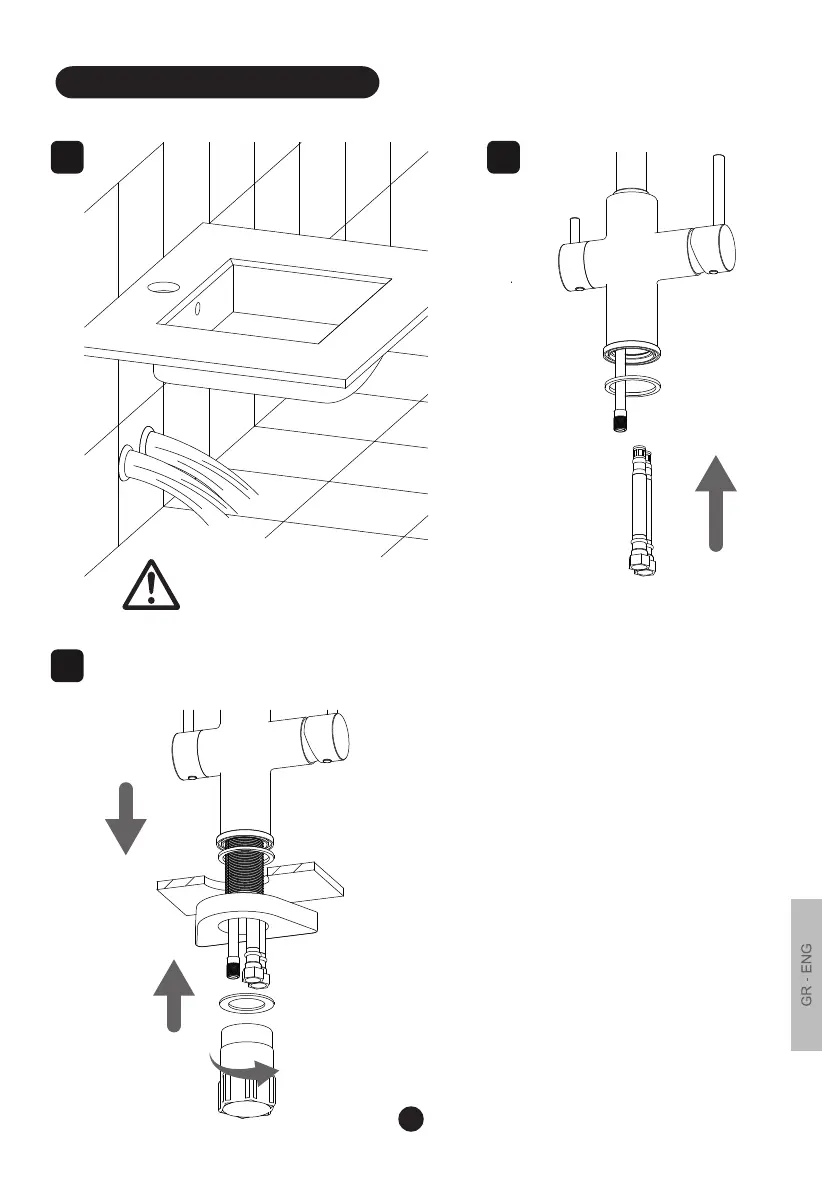 GR - ENG