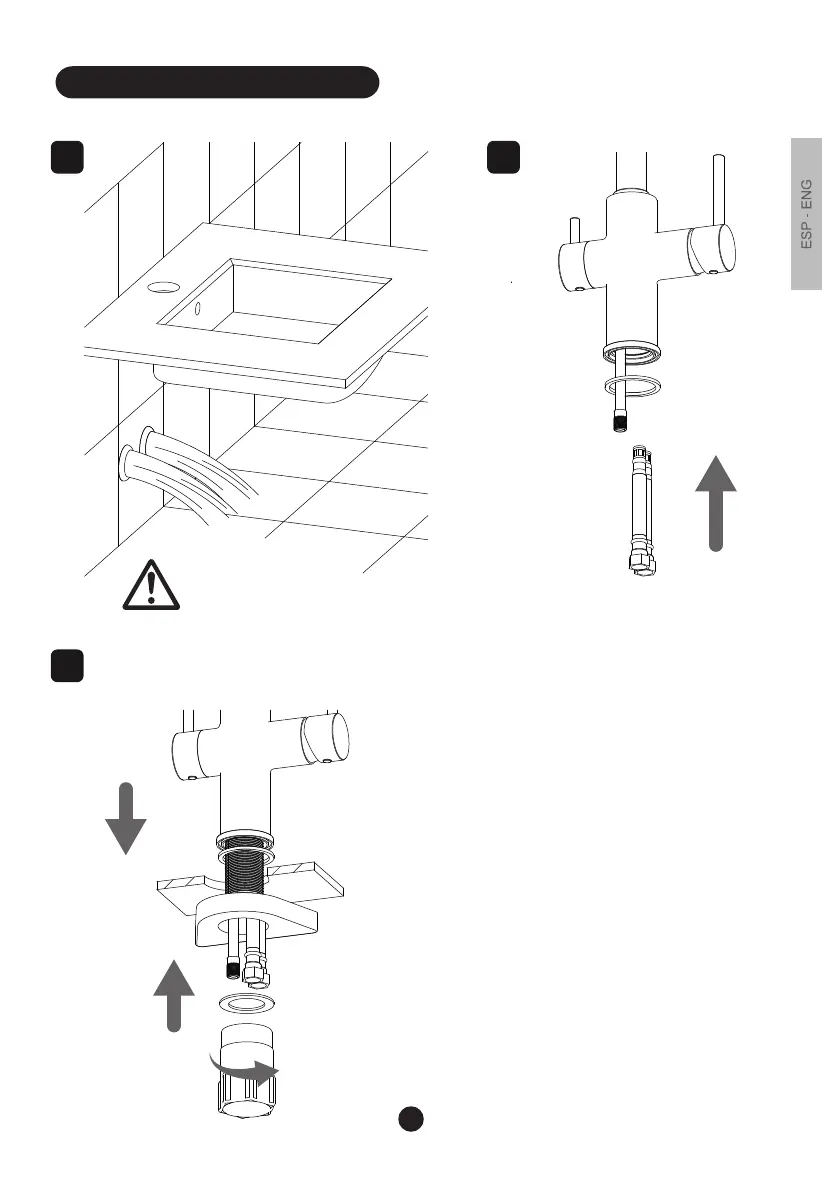 ESP - ENG