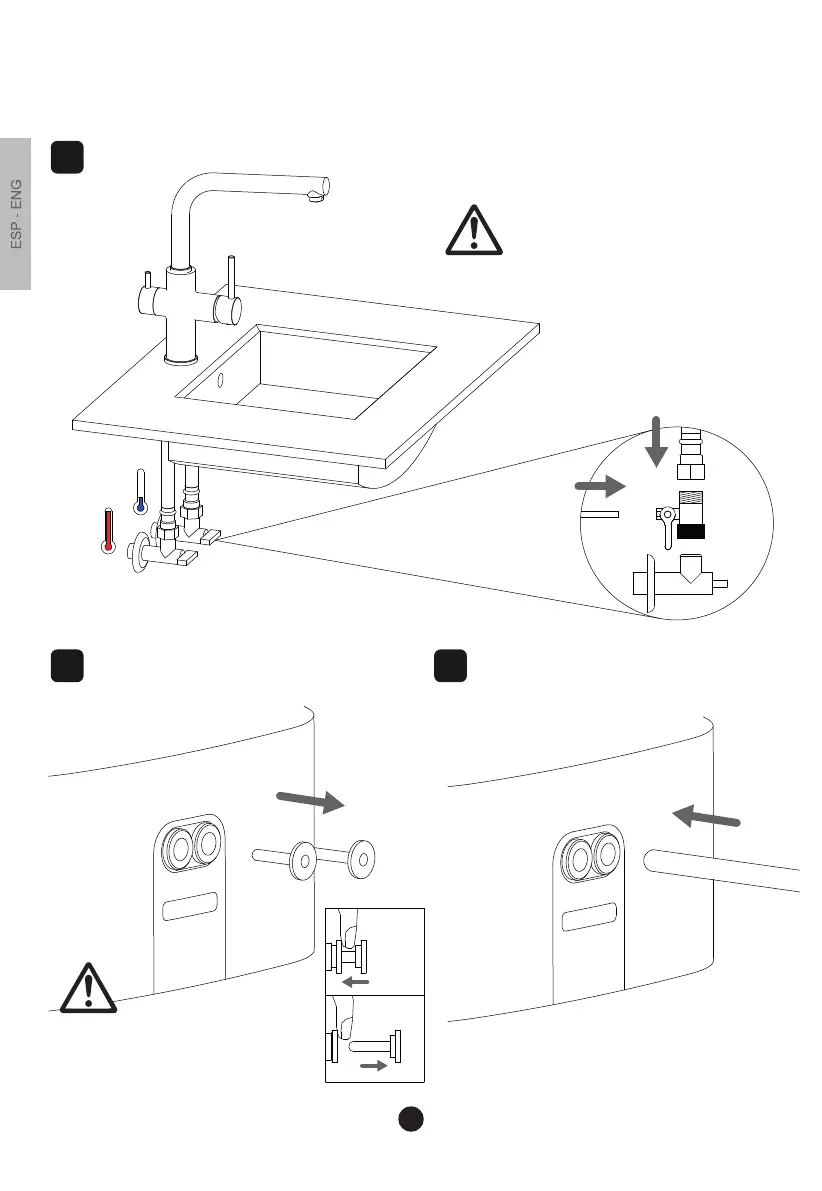 ESP - ENG