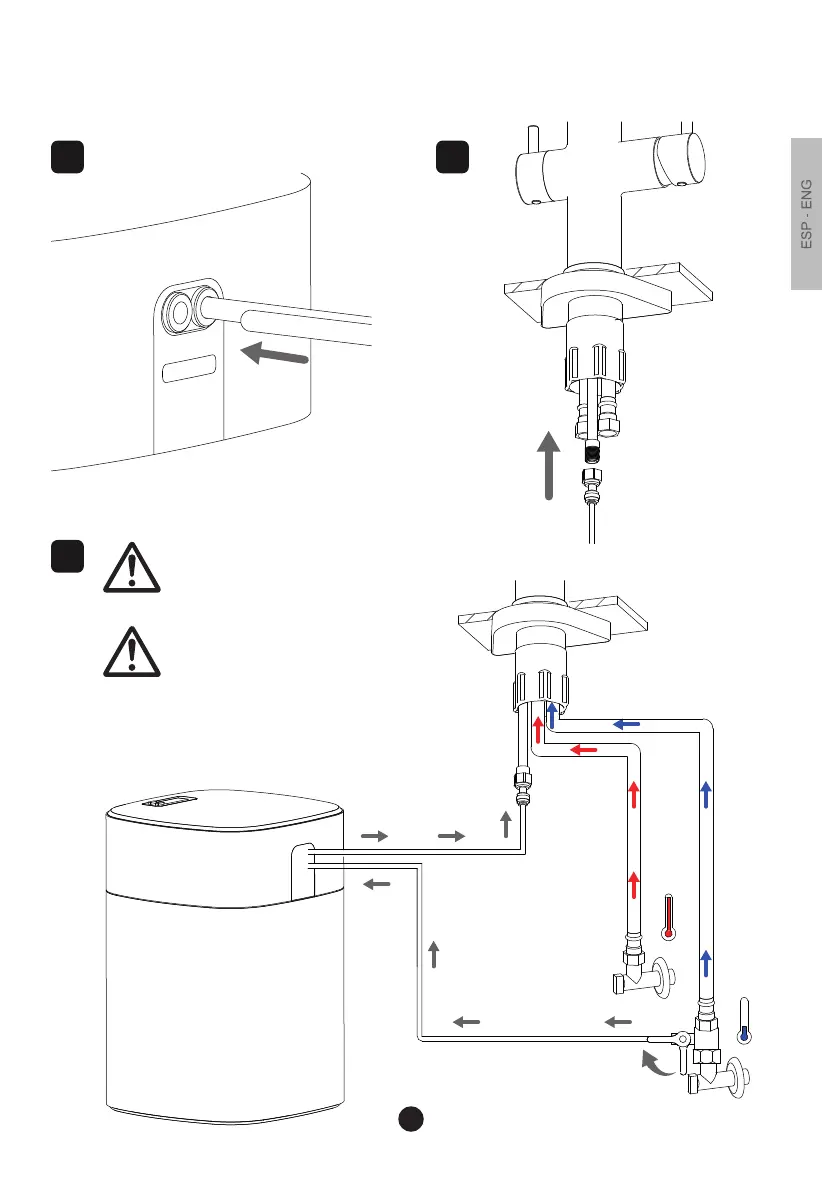 ESP - ENG