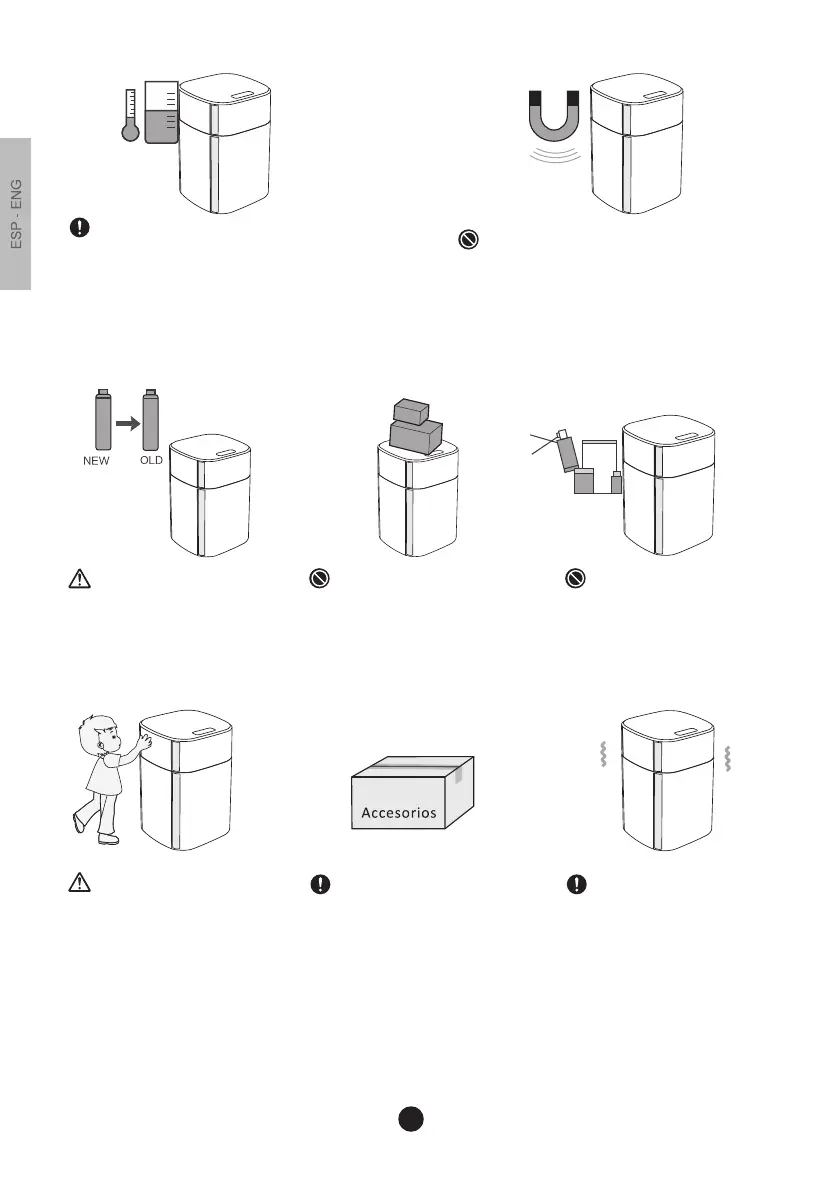 ESP - ENG

NEW OLD

Accesorios