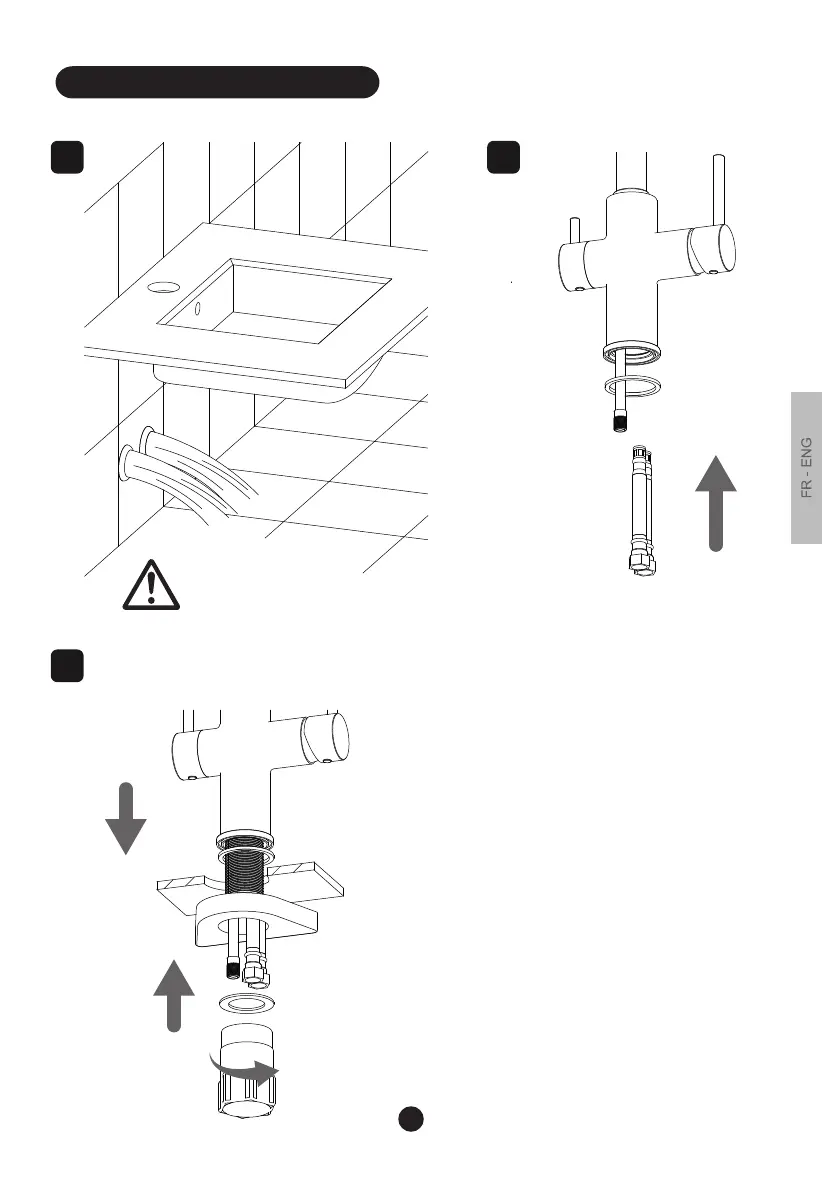 FR - ENG