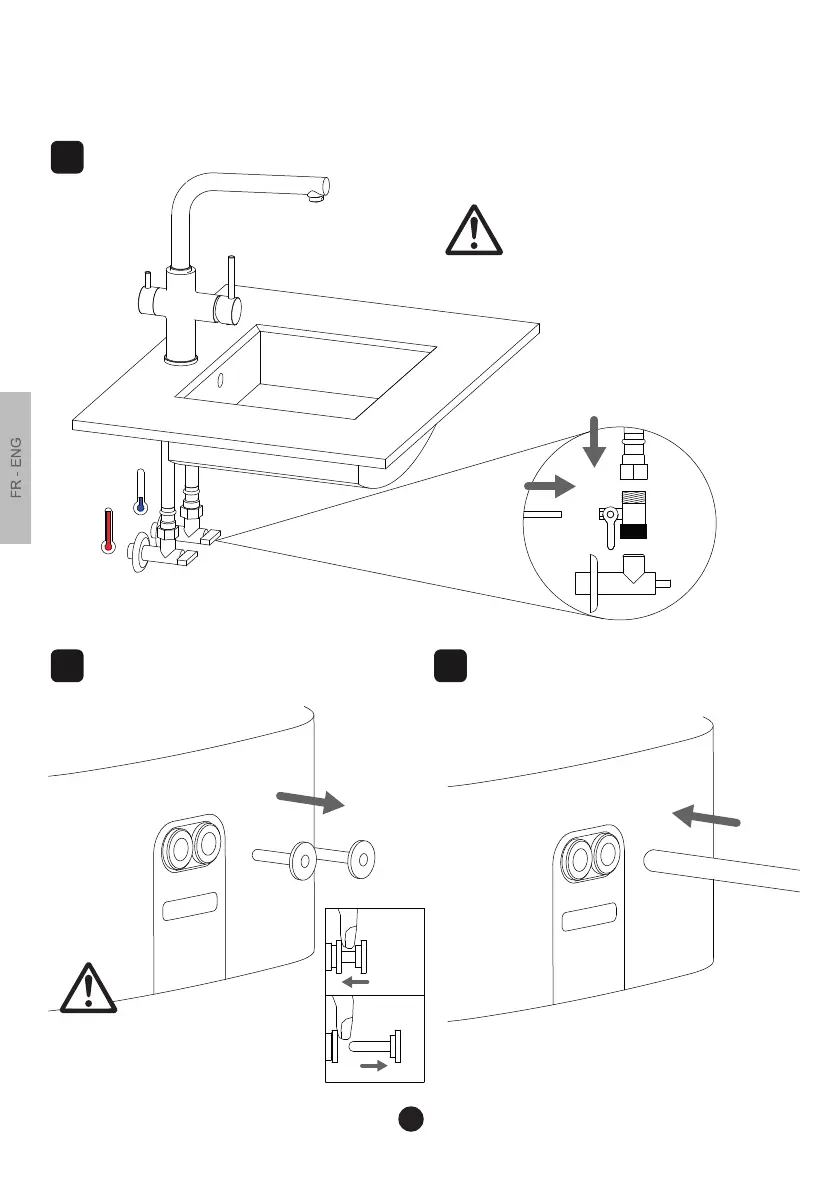 FR - ENG