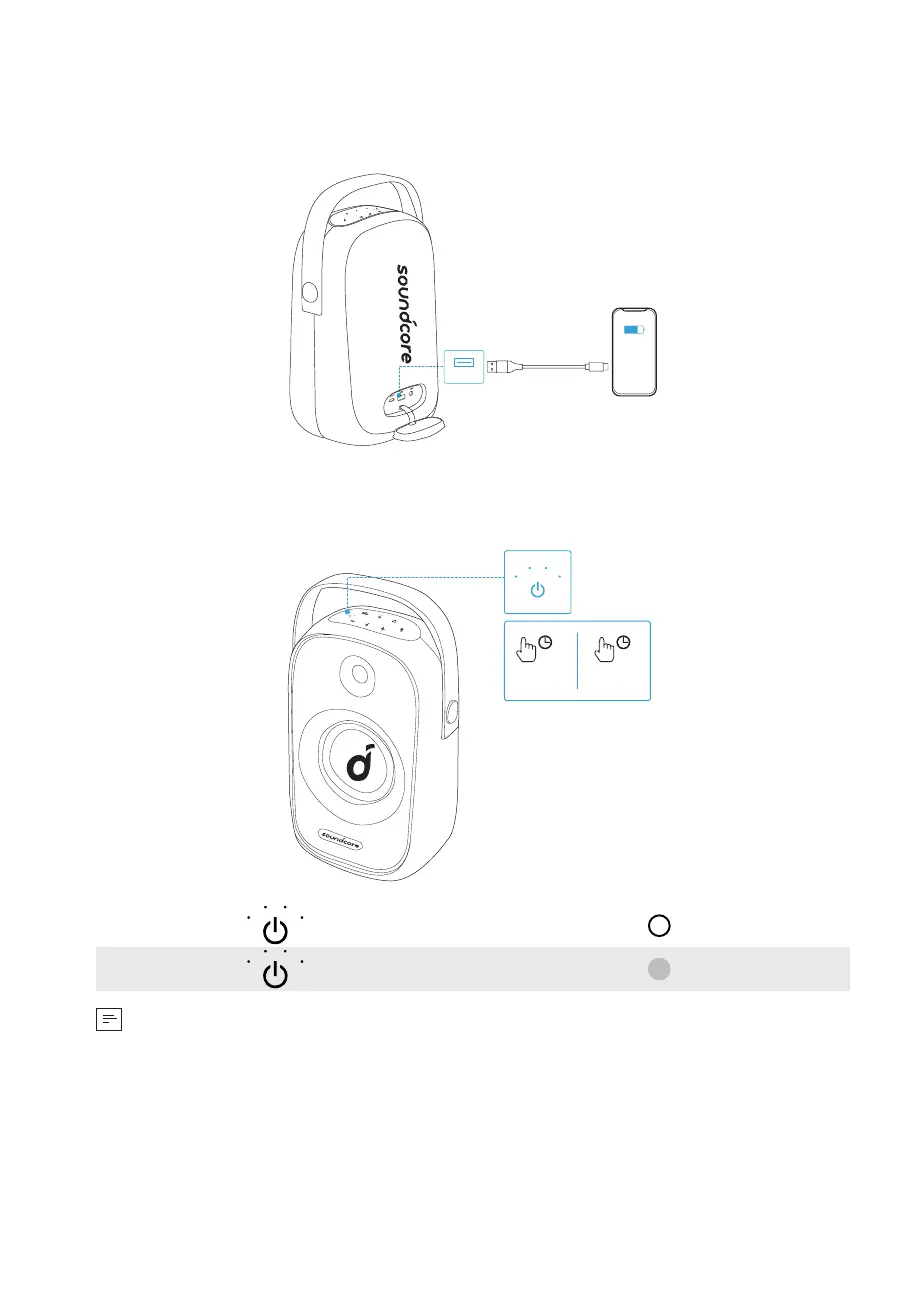 soundcore

soundcore