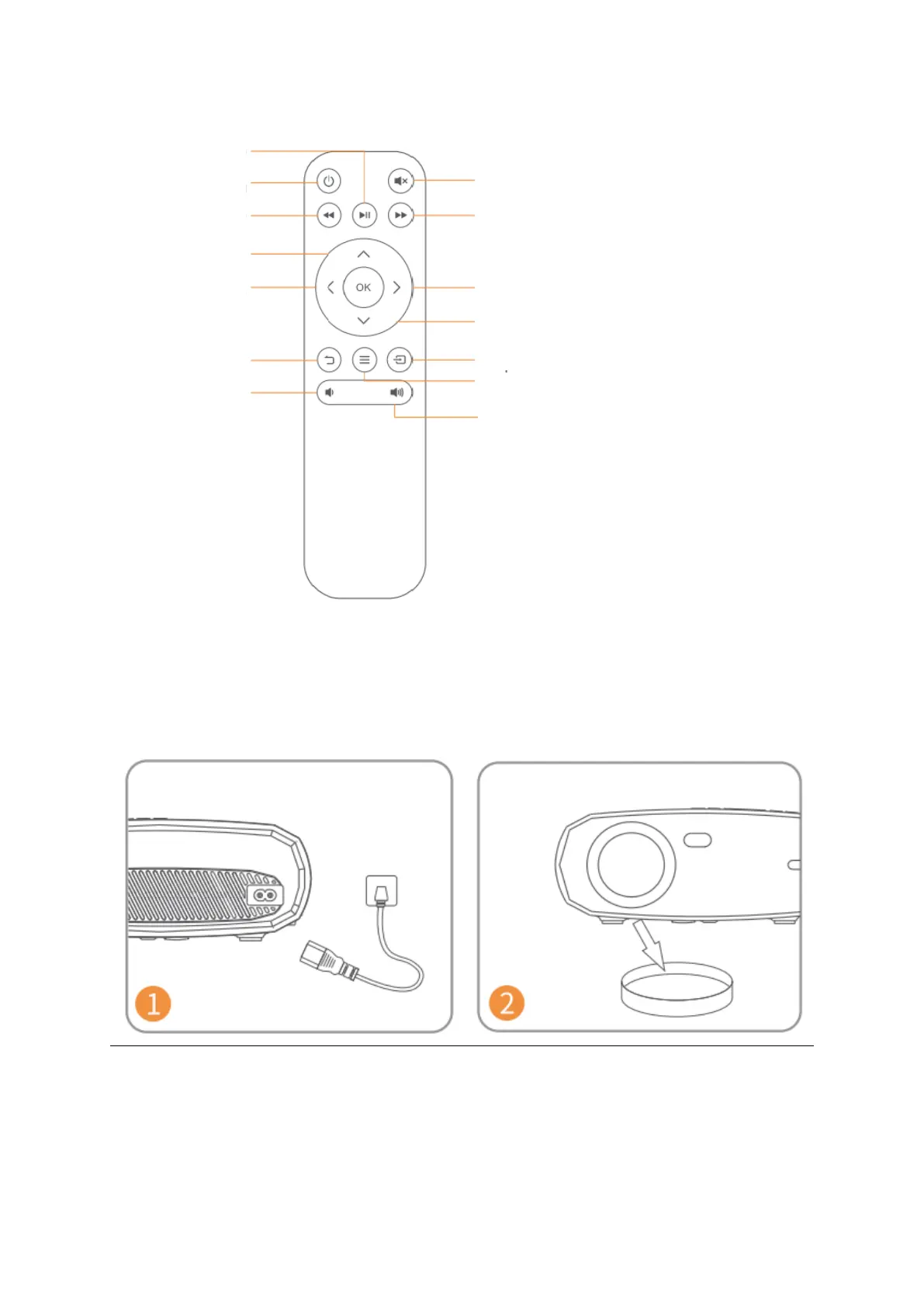 OK

1

2