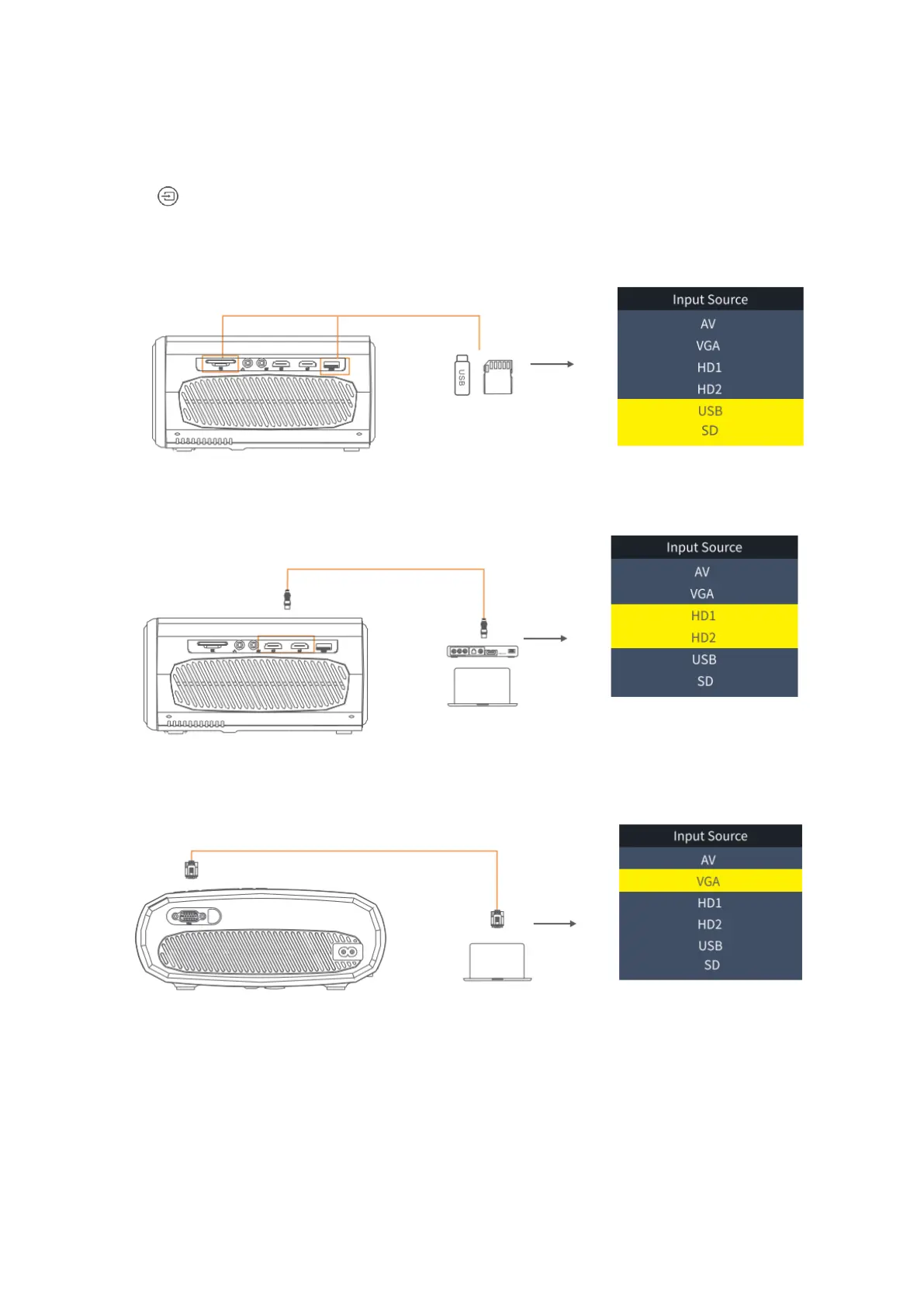 USB

Input Source
AV
VGA
HD1
HD2
USB
SD

Input Source
AV
VGA
HD1
HD2
USB
SD

Input Source
AV
VGA
HD1
HD2
USB
SD