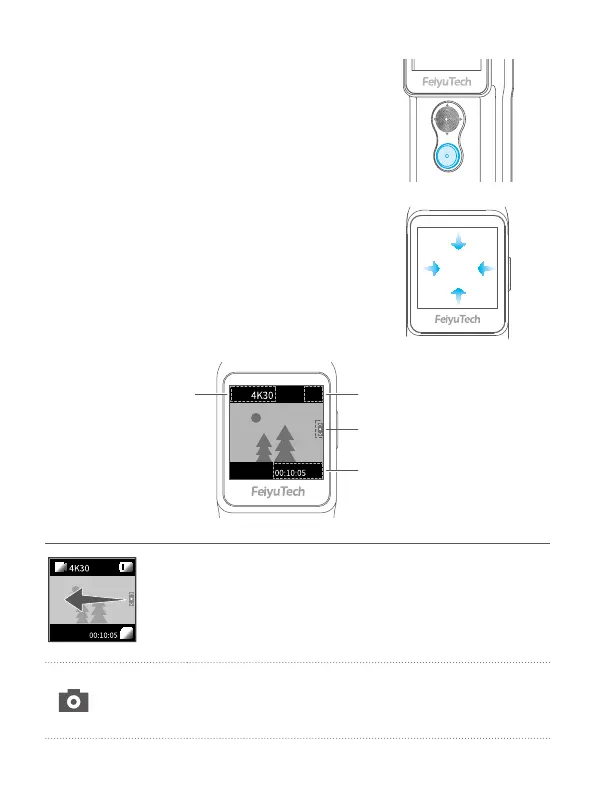 FeiyuTech

FeiyuTech

4K30

00:10:05

FeiyuTech

4K30

00:10:05