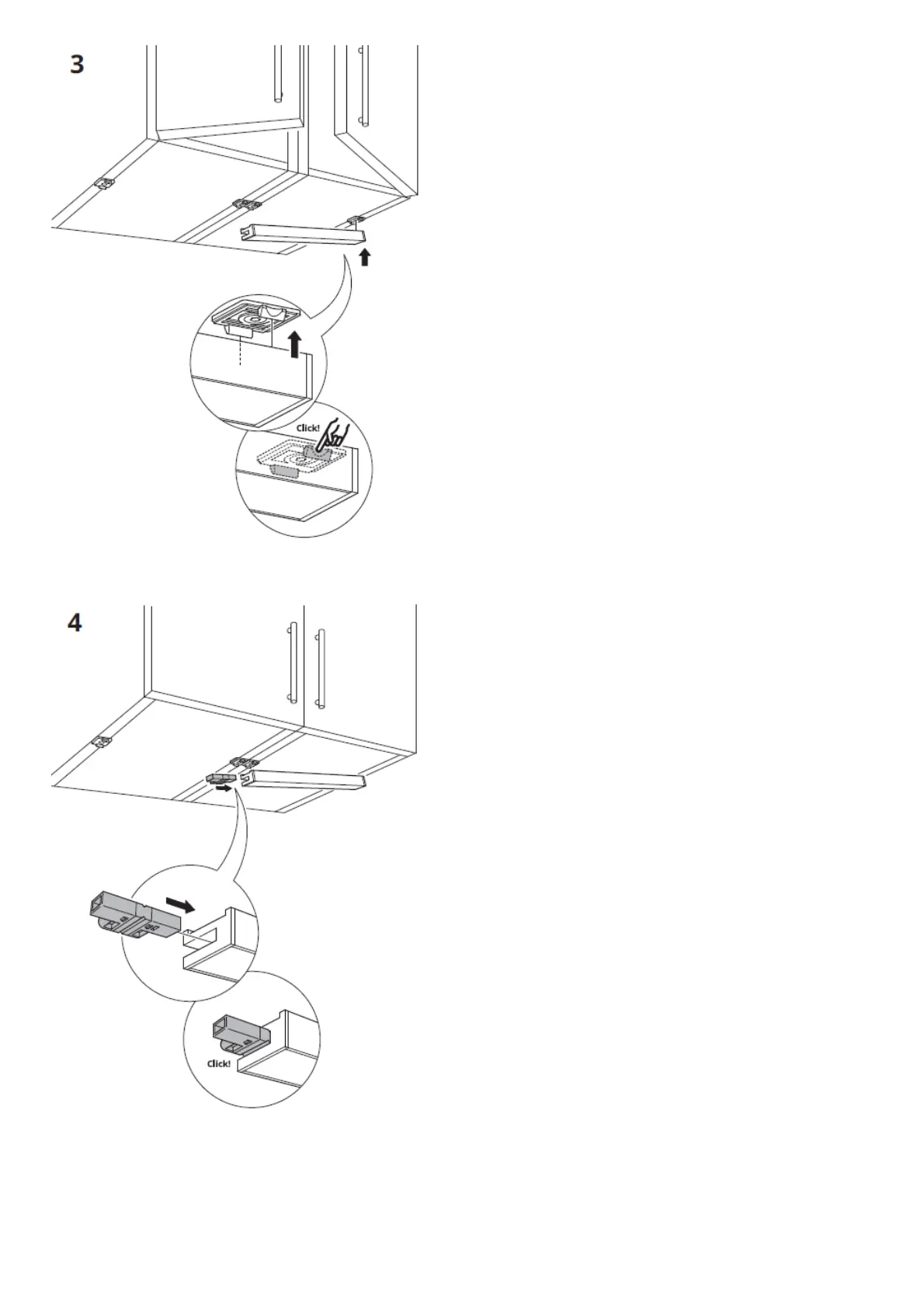 3

Click!

4

Click!