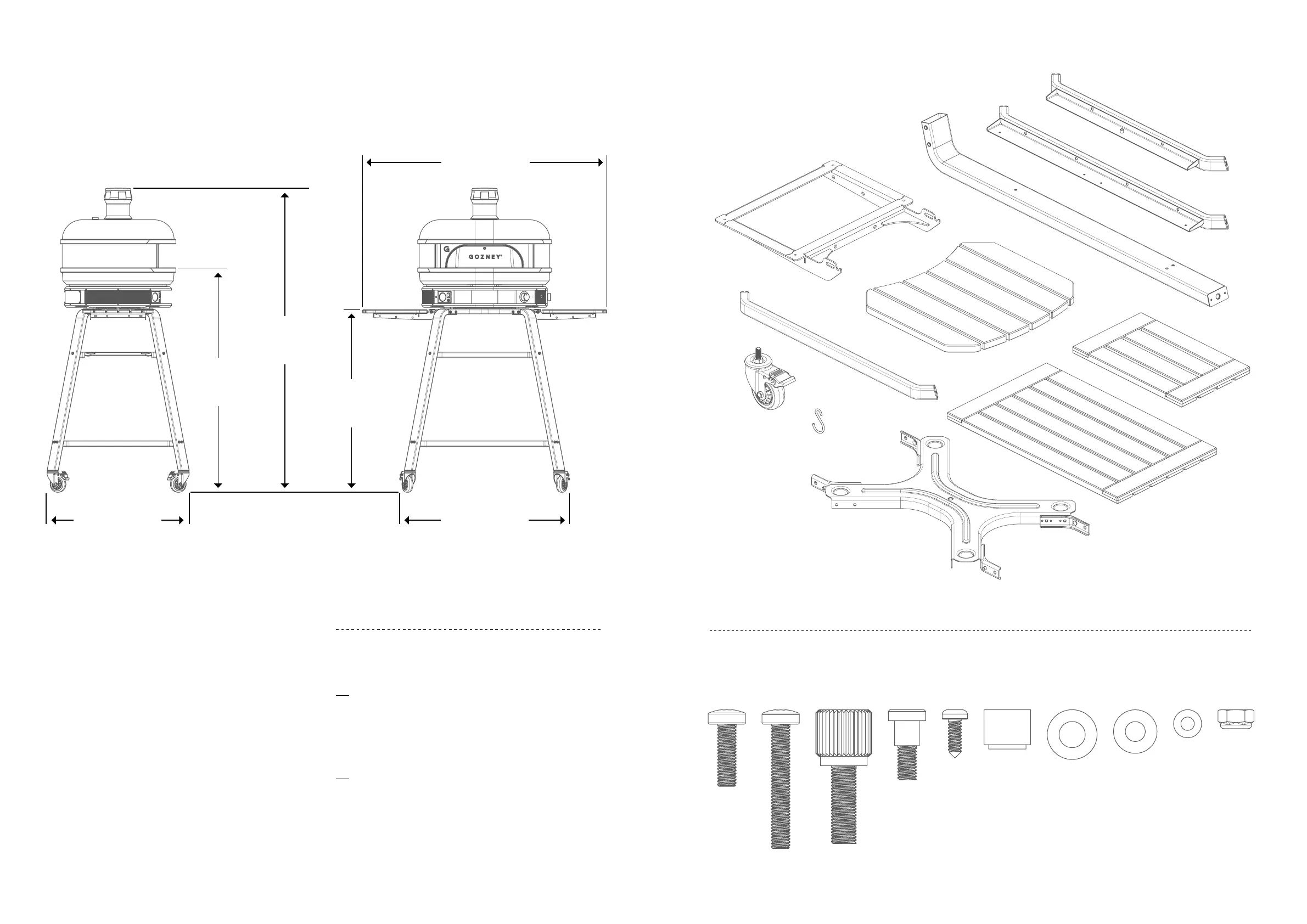 G GOZNEY