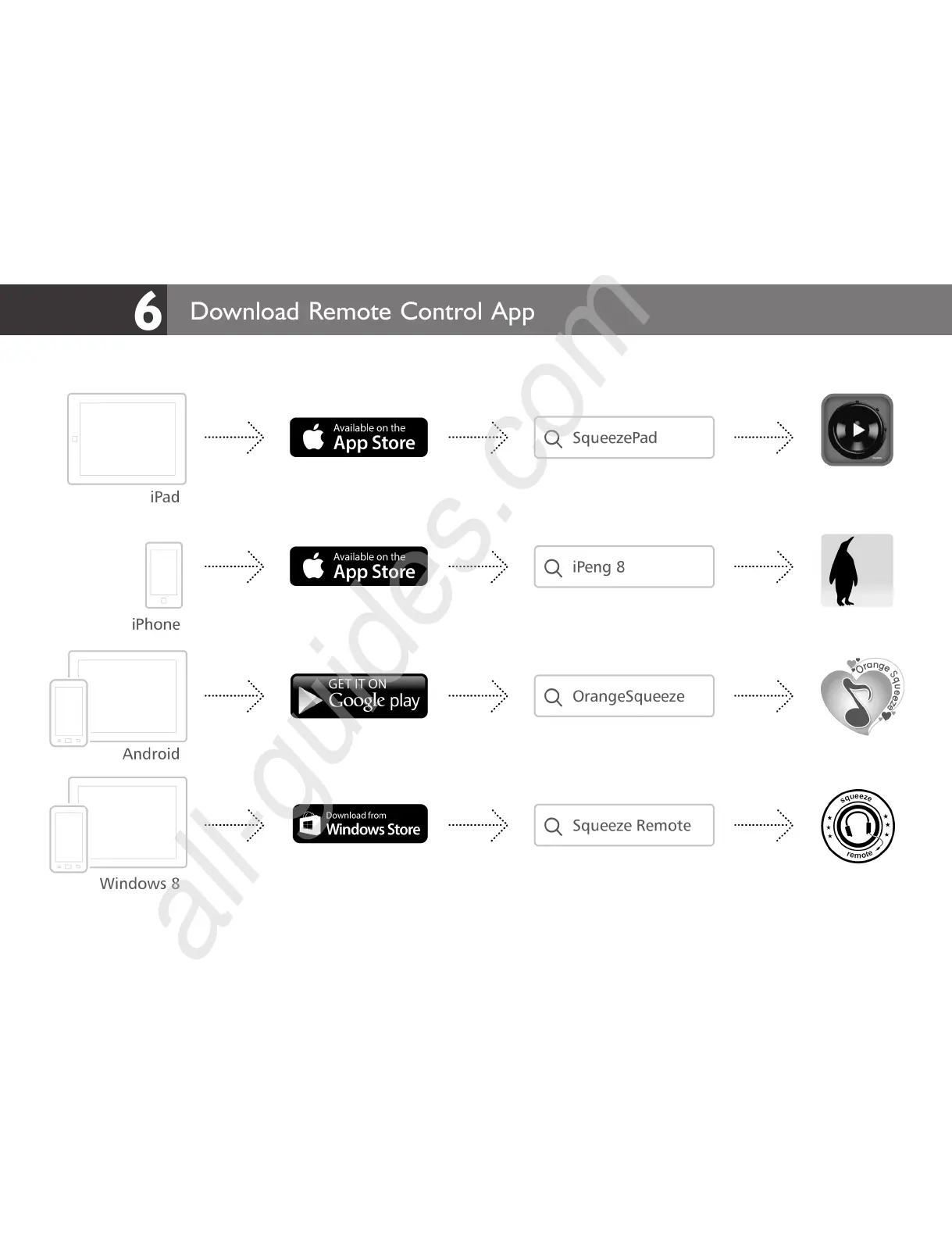 6 Download Remote Control App

iPad

Available on the App Store

SqueezePad

iPhone

Available on the App Store

iPeng 8

Android

GET IT ON Google play

OrangeSqueeze

Orange Squeeze

Windows 8

Download from Windows Store

Squeeze Remote

squeeze remote

all-guides.com