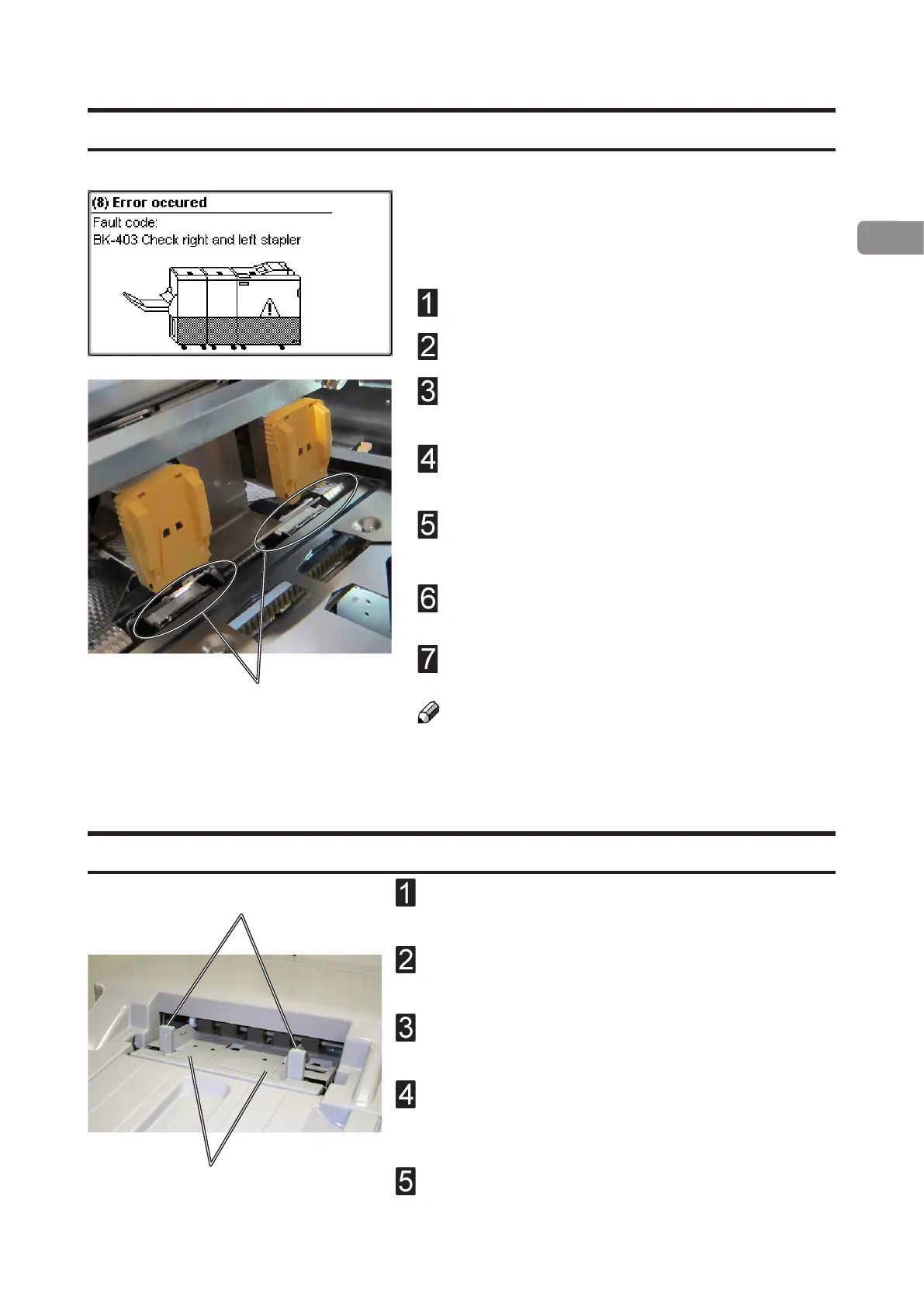 (8) Error occured

Fault code:
BK-403 Check right and left stapler

1

2

3

4

5

6

7

1

2

3

4

5