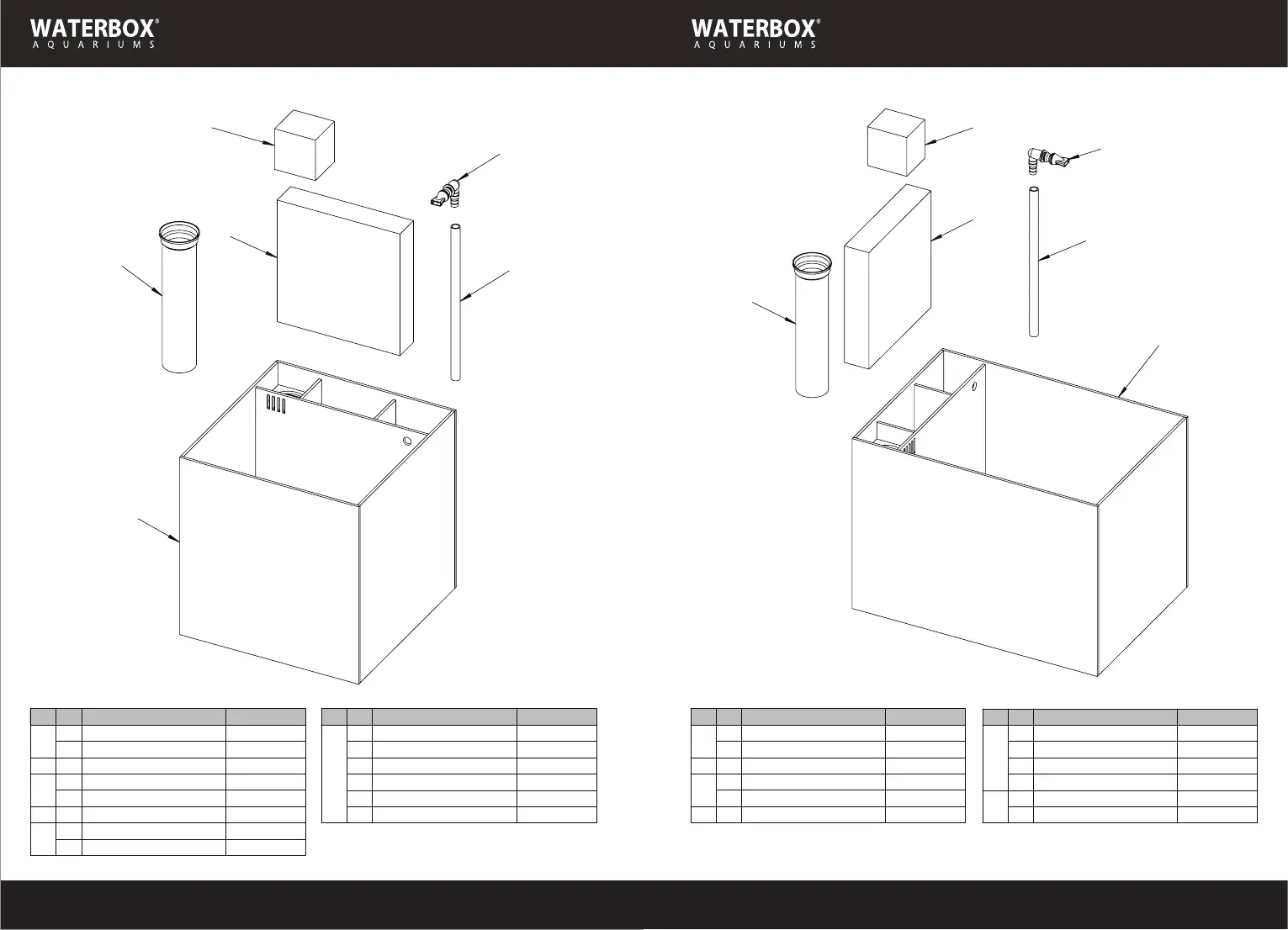 WATERBOX®
AQUARIUMS

WATERBOX®
AQUARIUMS