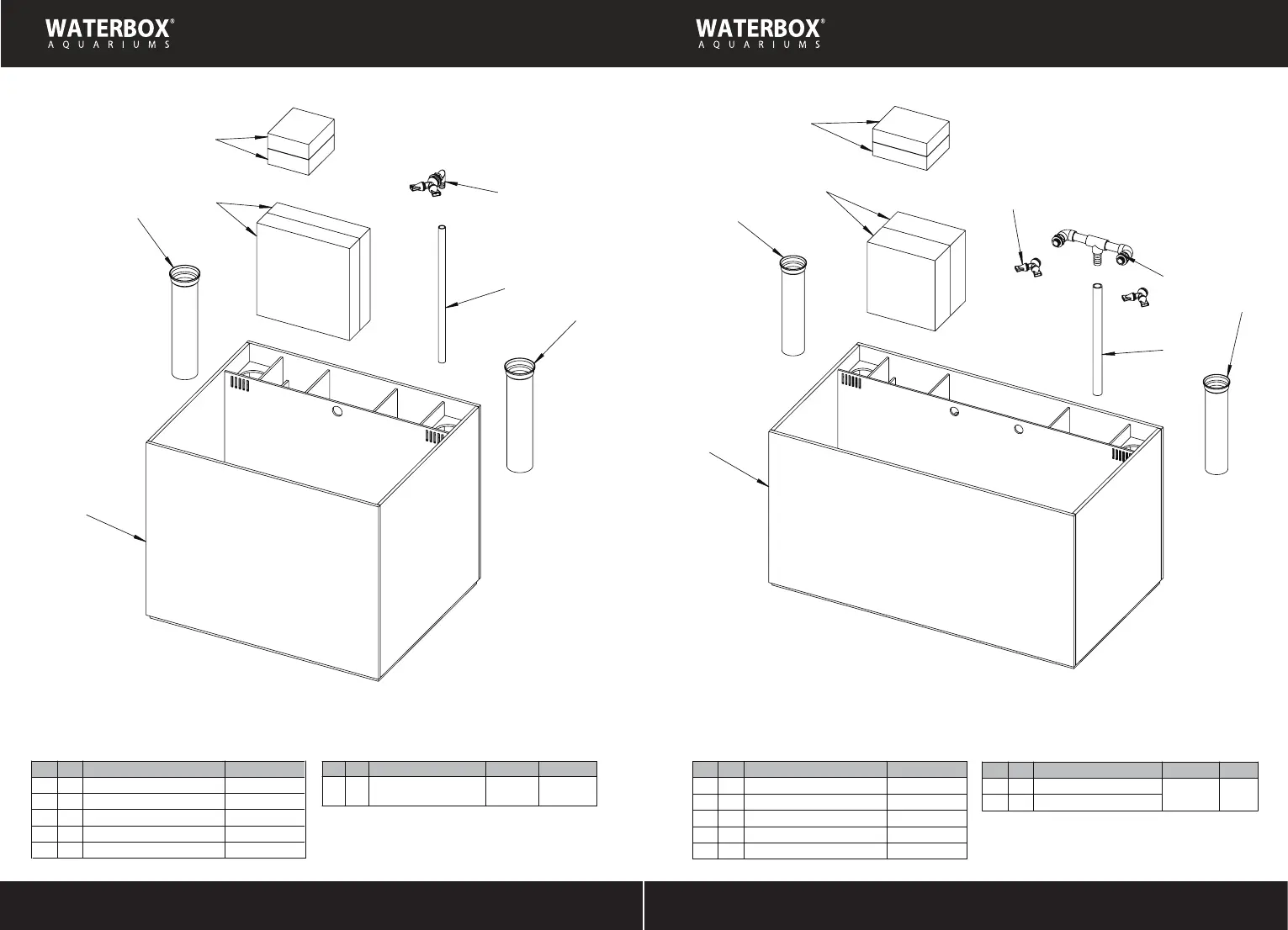 WATERBOX®
AQUARIUMS

WATERBOX®
AQUARIUMS