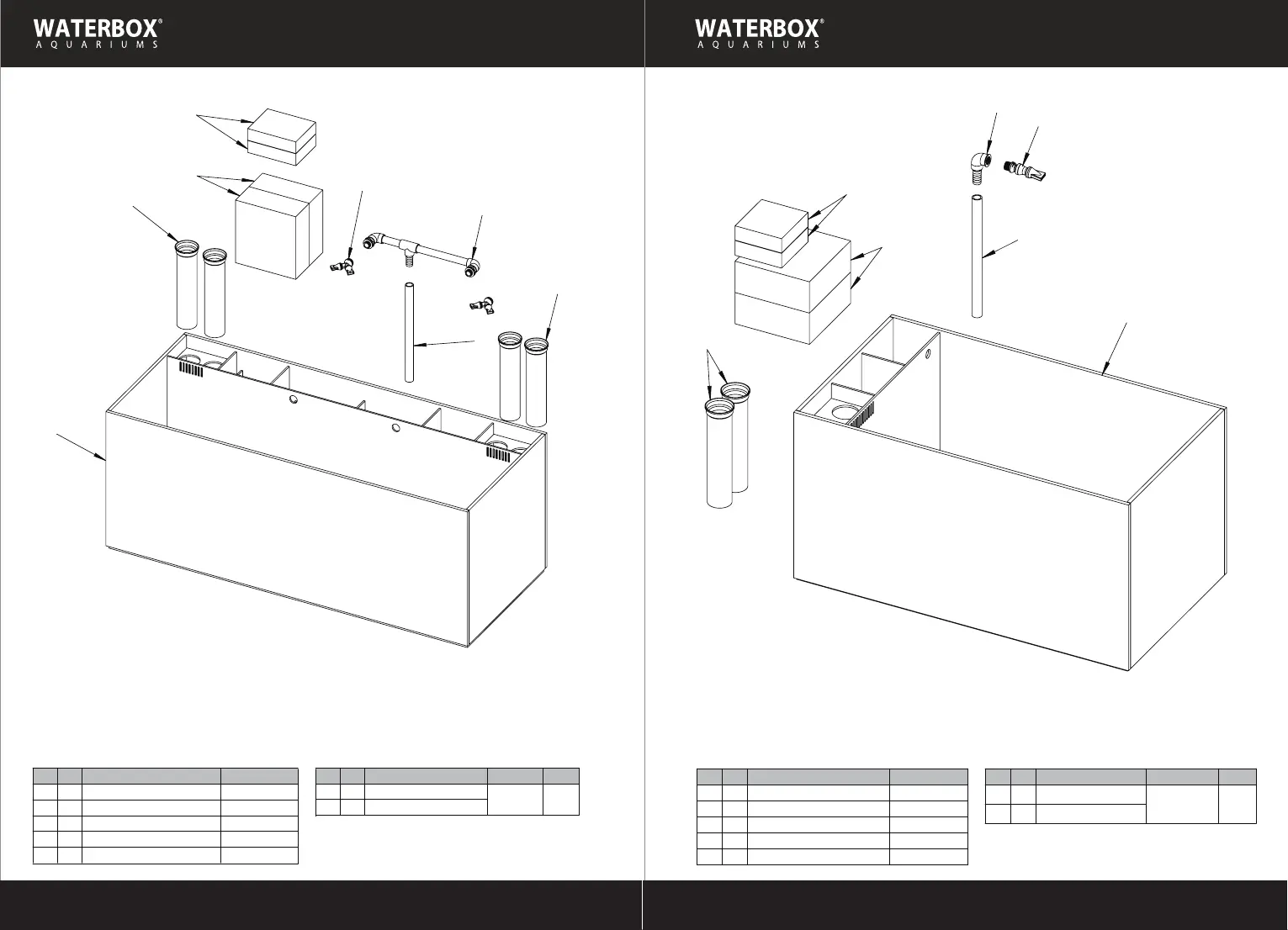 WATERBOX®
AQUARIUMS

WATERBOX®
AQUARIUMS