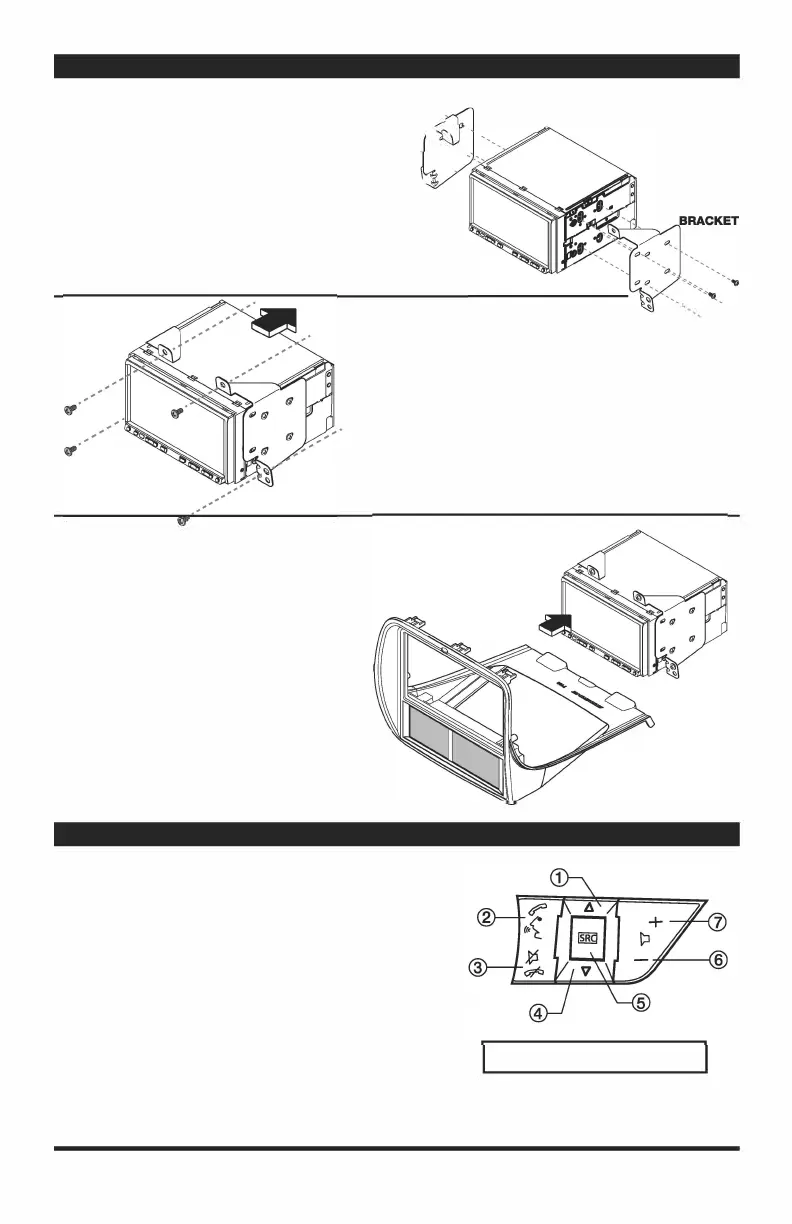 BRACKET

①
②
③
④
⑤
⑥
⑦
SRC