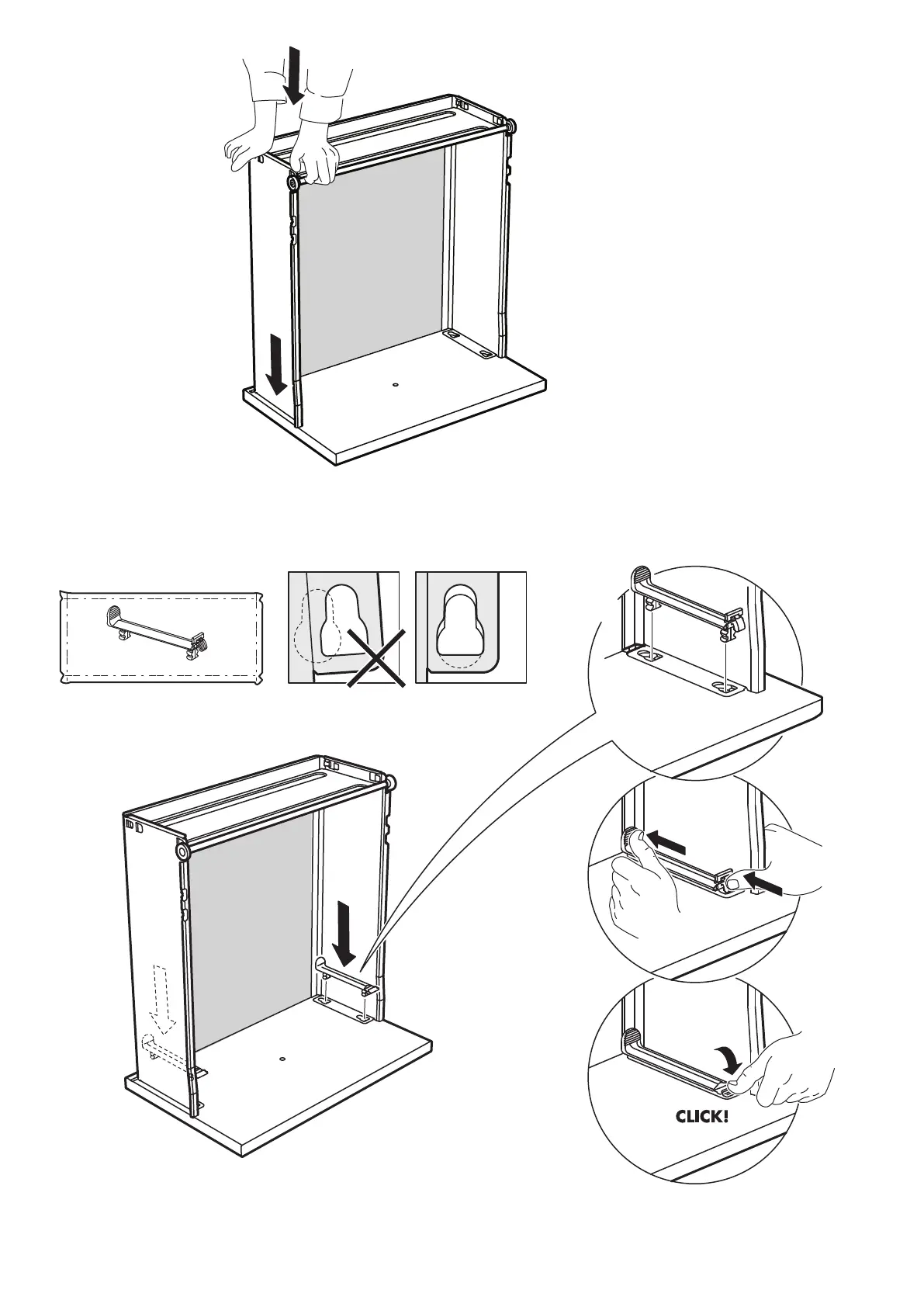 CLICK!