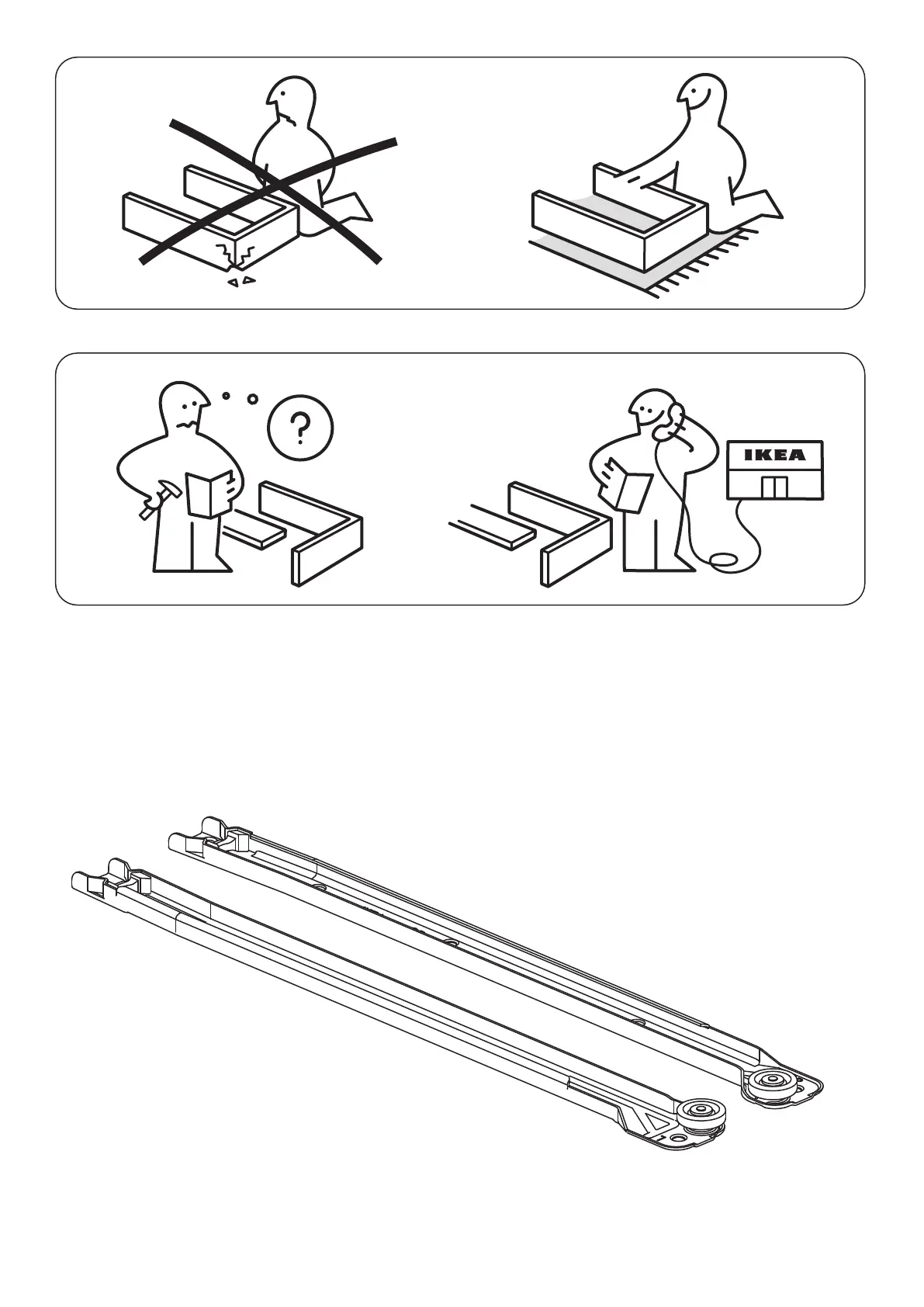 ?

IKEA