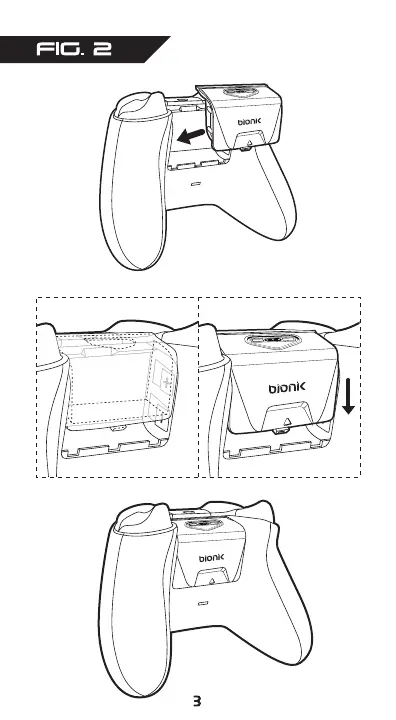 FIG. 2

bionik

bionik

bionik

3