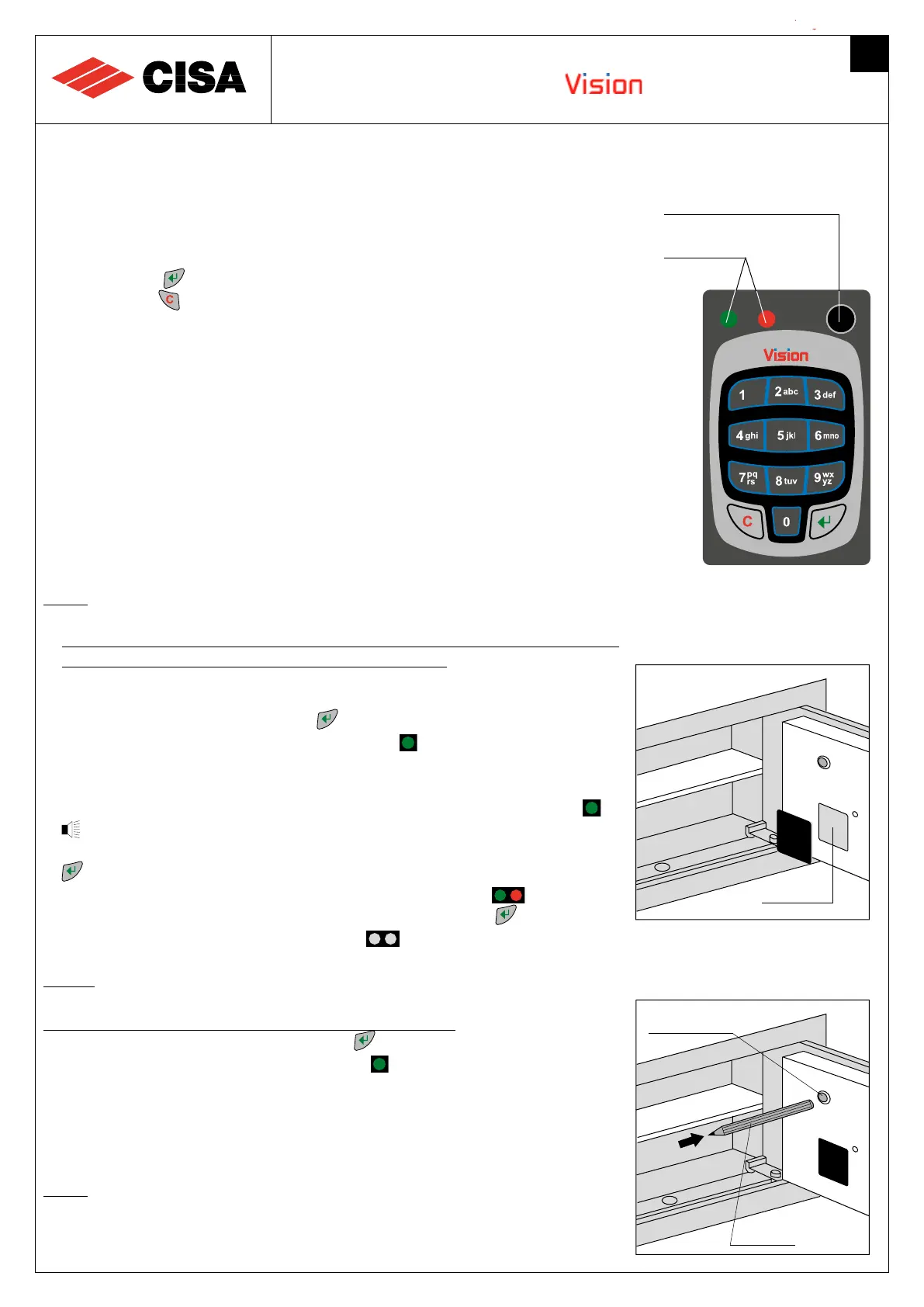 CISA

Vision

Vision

1 2 abc 3 def

4 ghi 5 jkl 6 mno

7 pq rs 8 tuv 9 wx yz

C 0