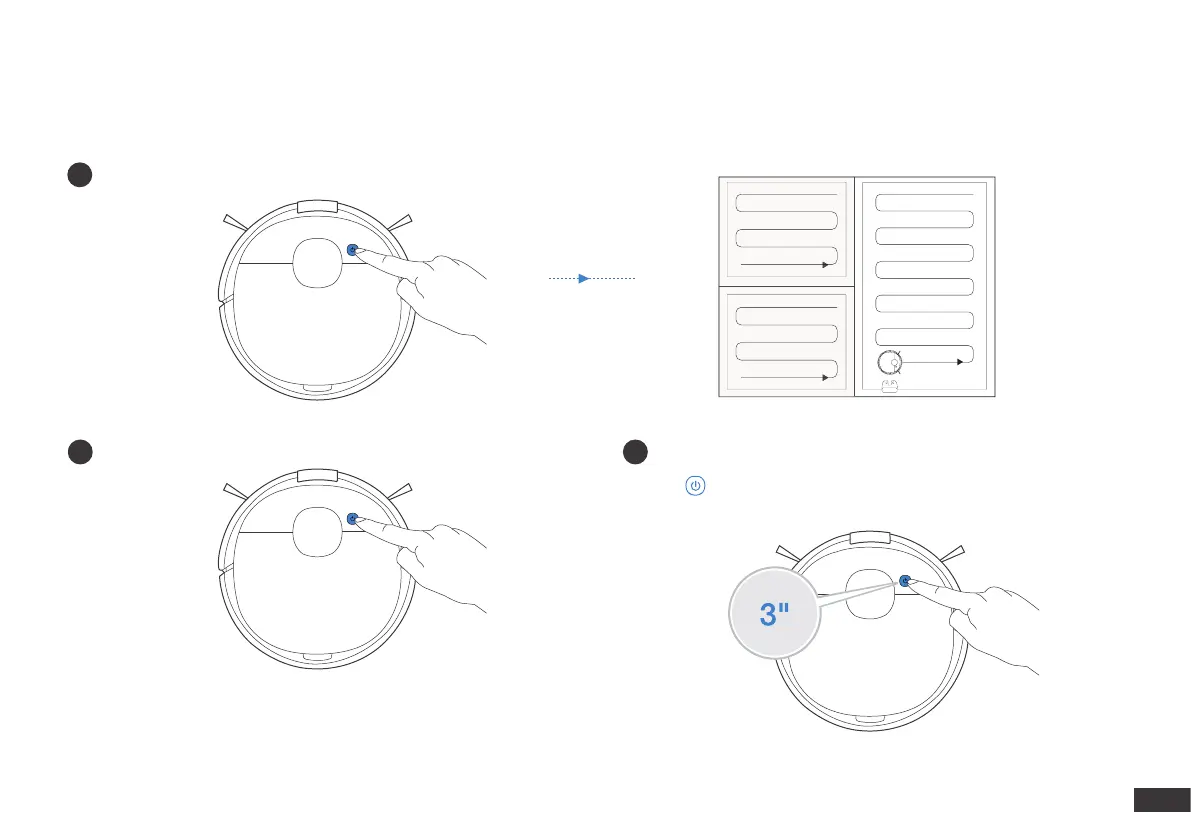 3"